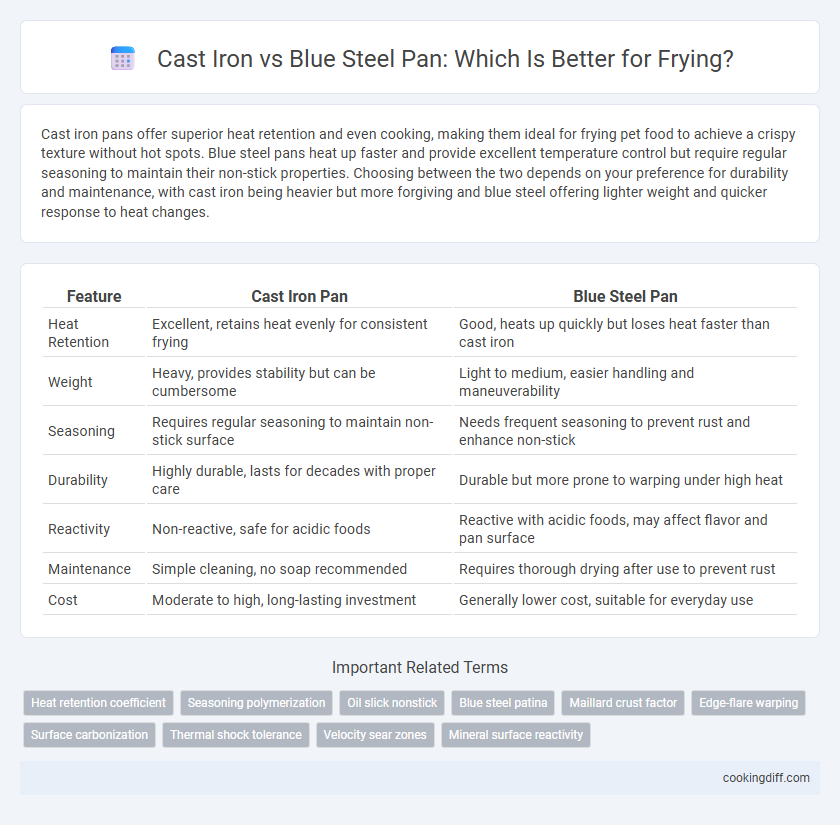 Cast Iron vs Blue Steel Pan: Which Is Better for Frying?

Cast iron pans offer superior heat retention and even cooking, making them ideal for frying pet food to achieve a crispy texture without hot spots. Blue steel pans heat up faster and provide excellent temperature control but require regular seasoning to maintain their non-stick properties. Choosing between the two depends on your preference for durability and maintenance, with cast iron being heavier but more forgiving and blue steel offering lighter weight and quicker response to heat changes.

| Feature | Cast Iron Pan | Blue Steel Pan |
|---|---|---|
| Heat Retention | Excellent, retains heat evenly for consistent frying | Good, heats up quickly but loses heat faster than cast iron |
| Weight | Heavy, provides stability but can be cumbersome | Light to medium, easier handling and maneuverability |
| Seasoning | Requires regular seasoning to maintain non-stick surface | Needs frequent seasoning to prevent rust and enhance non-stick |
| Durability | Highly durable, lasts for decades with proper care | Durable but more prone to warping under high heat |
| Reactivity | Non-reactive, safe for acidic foods | Reactive with acidic foods, may affect flavor and pan surface |
| Maintenance | Simple cleaning, no soap recommended | Requires thorough drying after use to prevent rust |
| Cost | Moderate to high, long-lasting investment | Generally lower cost, suitable for everyday use |

Important Related Terms

Heat retention coefficient
Seasoning polymerization
Oil slick nonstick
Blue steel patina
Maillard crust factor
Edge-flare warping
Surface carbonization
Thermal shock tolerance
Velocity sear zones
Mineral surface reactivity

cookingdiff.com