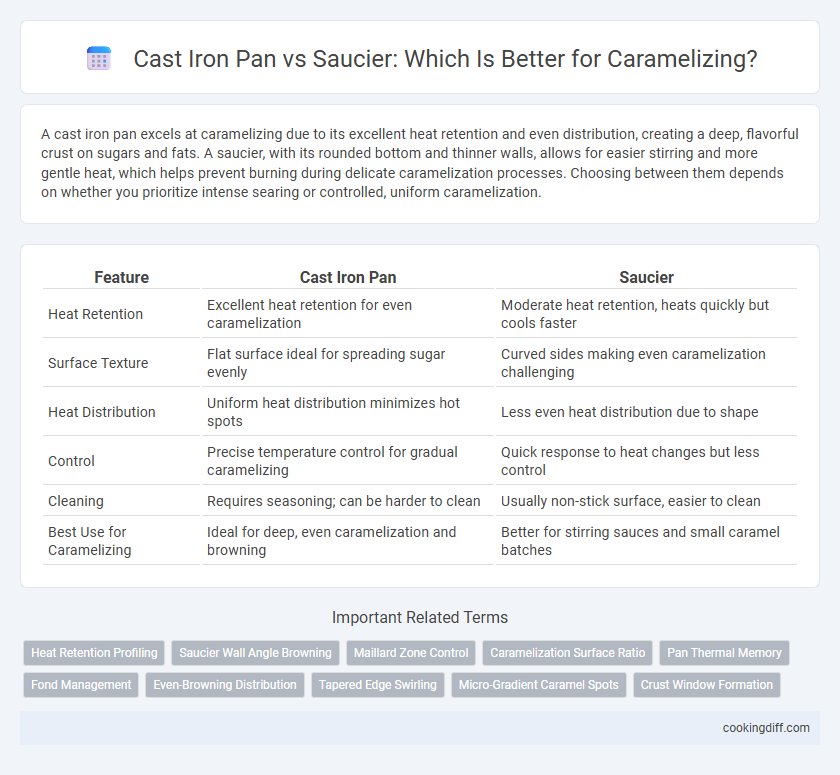 Cast Iron Pan vs Saucier: Which Is Better for Caramelizing?

A cast iron pan excels at caramelizing due to its excellent heat retention and even distribution, creating a deep, flavorful crust on sugars and fats. A saucier, with its rounded bottom and thinner walls, allows for easier stirring and more gentle heat, which helps prevent burning during delicate caramelization processes. Choosing between them depends on whether you prioritize intense searing or controlled, uniform caramelization.

| Feature | Cast Iron Pan | Saucier |
|---|---|---|
| Heat Retention | Excellent heat retention for even caramelization | Moderate heat retention, heats quickly but cools faster |
| Surface Texture | Flat surface ideal for spreading sugar evenly | Curved sides making even caramelization challenging |
| Heat Distribution | Uniform heat distribution minimizes hot spots | Less even heat distribution due to shape |
| Control | Precise temperature control for gradual caramelizing | Quick response to heat changes but less control |
| Cleaning | Requires seasoning; can be harder to clean | Usually non-stick surface, easier to clean |
| Best Use for Caramelizing | Ideal for deep, even caramelization and browning | Better for stirring sauces and small caramel batches |

Important Related Terms

Heat Retention Profiling
Saucier Wall Angle Browning
Maillard Zone Control
Caramelization Surface Ratio
Pan Thermal Memory
Fond Management
Even-Browning Distribution
Tapered Edge Swirling
Micro-Gradient Caramel Spots
Crust Window Formation

cookingdiff.com