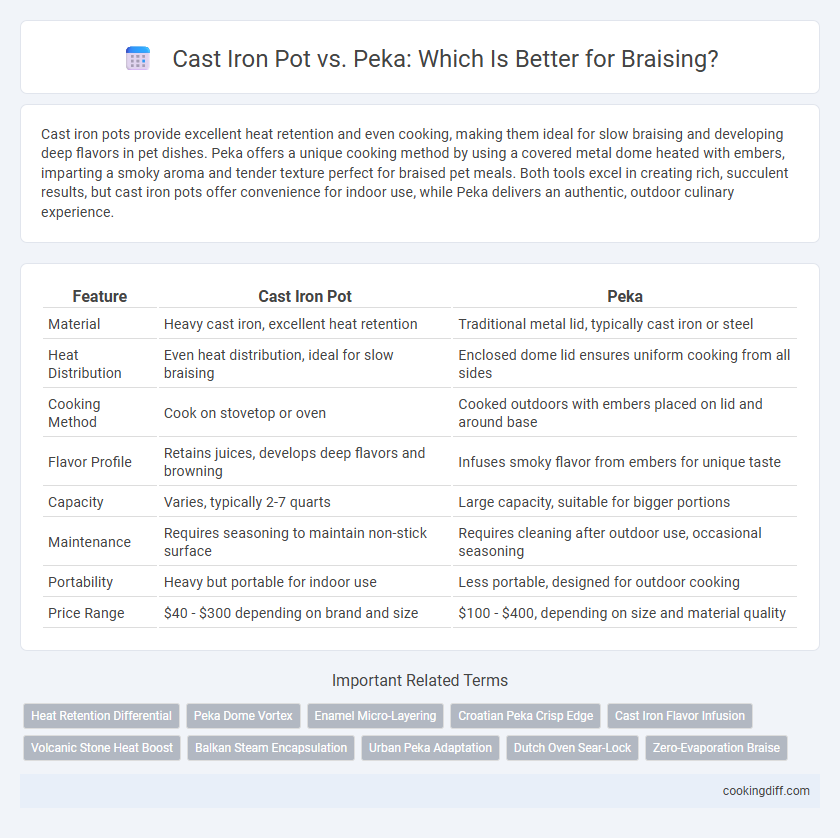 Cast Iron Pot vs. Peka: Which Is Better for Braising?

Cast iron pots provide excellent heat retention and even cooking, making them ideal for slow braising and developing deep flavors in pet dishes. Peka offers a unique cooking method by using a covered metal dome heated with embers, imparting a smoky aroma and tender texture perfect for braised pet meals. Both tools excel in creating rich, succulent results, but cast iron pots offer convenience for indoor use, while Peka delivers an authentic, outdoor culinary experience.

| Feature | Cast Iron Pot | Peka |
|---|---|---|
| Material | Heavy cast iron, excellent heat retention | Traditional metal lid, typically cast iron or steel |
| Heat Distribution | Even heat distribution, ideal for slow braising | Enclosed dome lid ensures uniform cooking from all sides |
| Cooking Method | Cook on stovetop or oven | Cooked outdoors with embers placed on lid and around base |
| Flavor Profile | Retains juices, develops deep flavors and browning | Infuses smoky flavor from embers for unique taste |
| Capacity | Varies, typically 2-7 quarts | Large capacity, suitable for bigger portions |
| Maintenance | Requires seasoning to maintain non-stick surface | Requires cleaning after outdoor use, occasional seasoning |
| Portability | Heavy but portable for indoor use | Less portable, designed for outdoor cooking |
| Price Range | \$40 - \$300 depending on brand and size | \$100 - \$400, depending on size and material quality |

Important Related Terms

Heat Retention Differential
Peka Dome Vortex
Enamel Micro-Layering
Croatian Peka Crisp Edge
Cast Iron Flavor Infusion
Volcanic Stone Heat Boost
Balkan Steam Encapsulation
Urban Peka Adaptation
Dutch Oven Sear-Lock
Zero-Evaporation Braise

cookingdiff.com