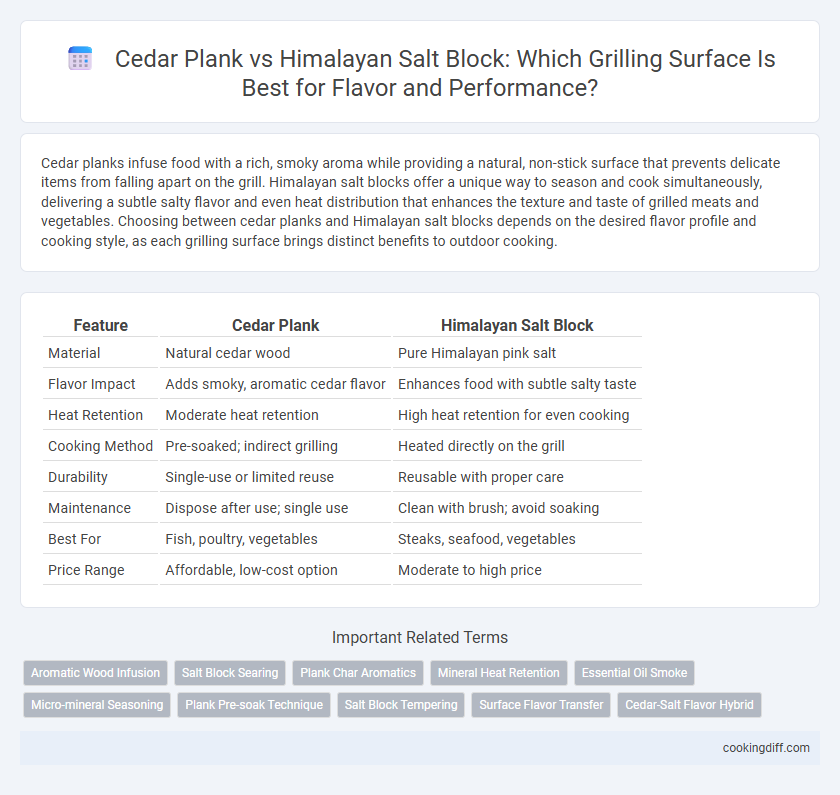 Cedar Plank vs Himalayan Salt Block: Which Grilling Surface Is Best for Flavor and Performance?

Cedar planks infuse food with a rich, smoky aroma while providing a natural, non-stick surface that prevents delicate items from falling apart on the grill. Himalayan salt blocks offer a unique way to season and cook simultaneously, delivering a subtle salty flavor and even heat distribution that enhances the texture and taste of grilled meats and vegetables. Choosing between cedar planks and Himalayan salt blocks depends on the desired flavor profile and cooking style, as each grilling surface brings distinct benefits to outdoor cooking.

| Feature | Cedar Plank | Himalayan Salt Block |
|---|---|---|
| Material | Natural cedar wood | Pure Himalayan pink salt |
| Flavor Impact | Adds smoky, aromatic cedar flavor | Enhances food with subtle salty taste |
| Heat Retention | Moderate heat retention | High heat retention for even cooking |
| Cooking Method | Pre-soaked; indirect grilling | Heated directly on the grill |
| Durability | Single-use or limited reuse | Reusable with proper care |
| Maintenance | Dispose after use; single use | Clean with brush; avoid soaking |
| Best For | Fish, poultry, vegetables | Steaks, seafood, vegetables |
| Price Range | Affordable, low-cost option | Moderate to high price |

Important Related Terms

Aromatic Wood Infusion
Salt Block Searing
Plank Char Aromatics
Mineral Heat Retention
Essential Oil Smoke
Micro-mineral Seasoning
Plank Pre-soak Technique
Salt Block Tempering
Surface Flavor Transfer
Cedar-Salt Flavor Hybrid

cookingdiff.com