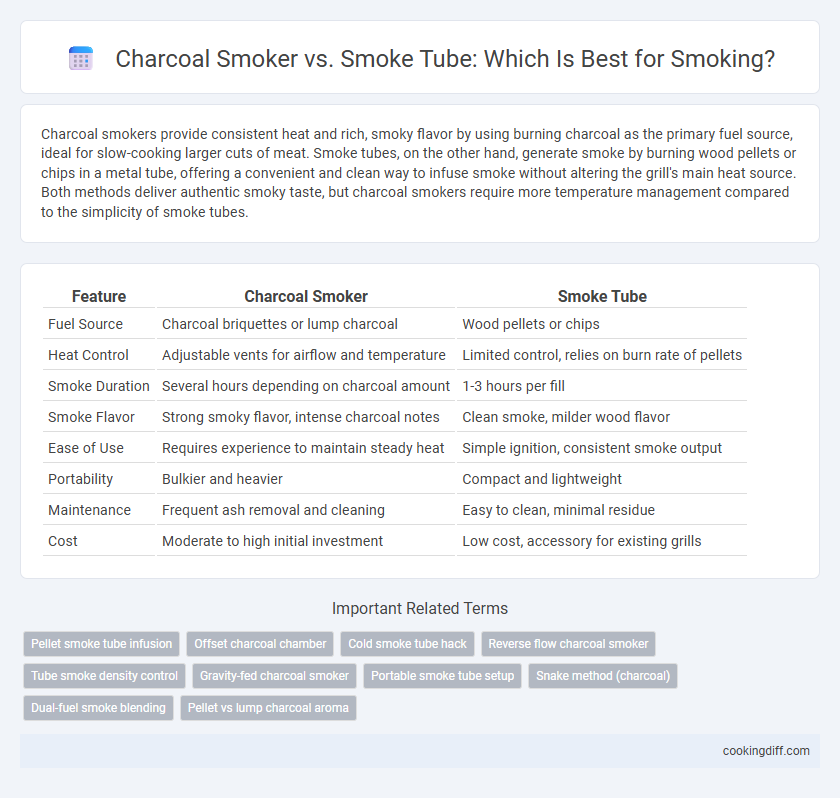 Charcoal Smoker vs. Smoke Tube: Which Is Best for Smoking?

Charcoal smokers provide consistent heat and rich, smoky flavor by using burning charcoal as the primary fuel source, ideal for slow-cooking larger cuts of meat. Smoke tubes, on the other hand, generate smoke by burning wood pellets or chips in a metal tube, offering a convenient and clean way to infuse smoke without altering the grill's main heat source. Both methods deliver authentic smoky taste, but charcoal smokers require more temperature management compared to the simplicity of smoke tubes.

| Feature | Charcoal Smoker | Smoke Tube |
|---|---|---|
| Fuel Source | Charcoal briquettes or lump charcoal | Wood pellets or chips |
| Heat Control | Adjustable vents for airflow and temperature | Limited control, relies on burn rate of pellets |
| Smoke Duration | Several hours depending on charcoal amount | 1-3 hours per fill |
| Smoke Flavor | Strong smoky flavor, intense charcoal notes | Clean smoke, milder wood flavor |
| Ease of Use | Requires experience to maintain steady heat | Simple ignition, consistent smoke output |
| Portability | Bulkier and heavier | Compact and lightweight |
| Maintenance | Frequent ash removal and cleaning | Easy to clean, minimal residue |
| Cost | Moderate to high initial investment | Low cost, accessory for existing grills |

Important Related Terms

Pellet smoke tube infusion
Offset charcoal chamber
Cold smoke tube hack
Reverse flow charcoal smoker
Tube smoke density control
Gravity-fed charcoal smoker
Portable smoke tube setup
Snake method (charcoal)
Dual-fuel smoke blending
Pellet vs lump charcoal aroma

cookingdiff.com