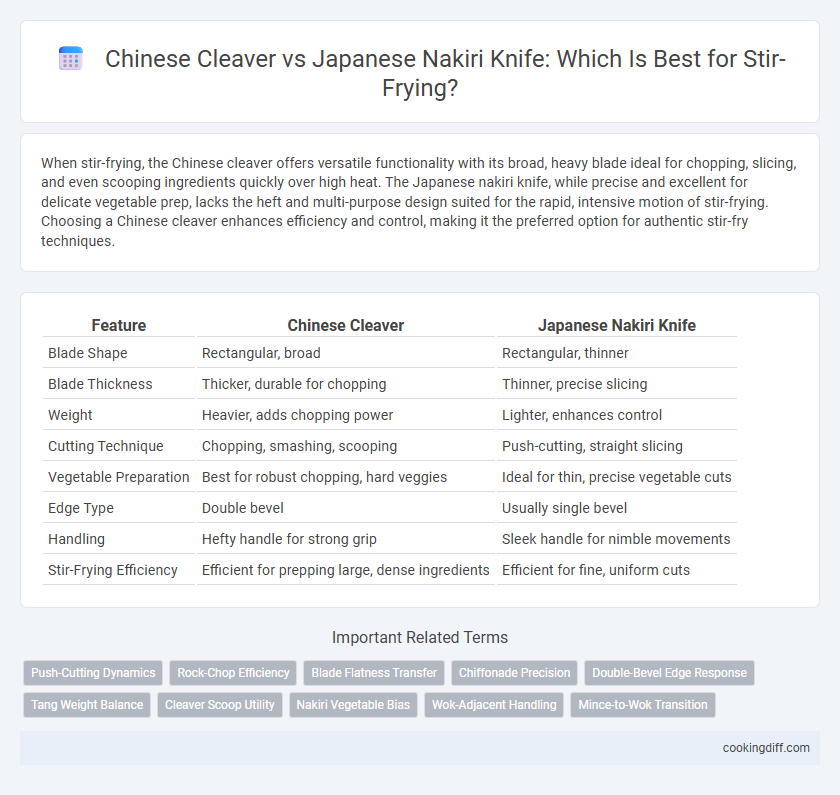 Chinese Cleaver vs Japanese Nakiri Knife: Which Is Best for Stir-Frying?

When stir-frying, the Chinese cleaver offers versatile functionality with its broad, heavy blade ideal for chopping, slicing, and even scooping ingredients quickly over high heat. The Japanese nakiri knife, while precise and excellent for delicate vegetable prep, lacks the heft and multi-purpose design suited for the rapid, intensive motion of stir-frying. Choosing a Chinese cleaver enhances efficiency and control, making it the preferred option for authentic stir-fry techniques.

| Feature | Chinese Cleaver | Japanese Nakiri Knife |
|---|---|---|
| Blade Shape | Rectangular, broad | Rectangular, thinner |
| Blade Thickness | Thicker, durable for chopping | Thinner, precise slicing |
| Weight | Heavier, adds chopping power | Lighter, enhances control |
| Cutting Technique | Chopping, smashing, scooping | Push-cutting, straight slicing |
| Vegetable Preparation | Best for robust chopping, hard veggies | Ideal for thin, precise vegetable cuts |
| Edge Type | Double bevel | Usually single bevel |
| Handling | Hefty handle for strong grip | Sleek handle for nimble movements |
| Stir-Frying Efficiency | Efficient for prepping large, dense ingredients | Efficient for fine, uniform cuts |

Important Related Terms

Push-Cutting Dynamics
Rock-Chop Efficiency
Blade Flatness Transfer
Chiffonade Precision
Double-Bevel Edge Response
Tang Weight Balance
Cleaver Scoop Utility
Nakiri Vegetable Bias
Wok-Adjacent Handling
Mince-to-Wok Transition

cookingdiff.com