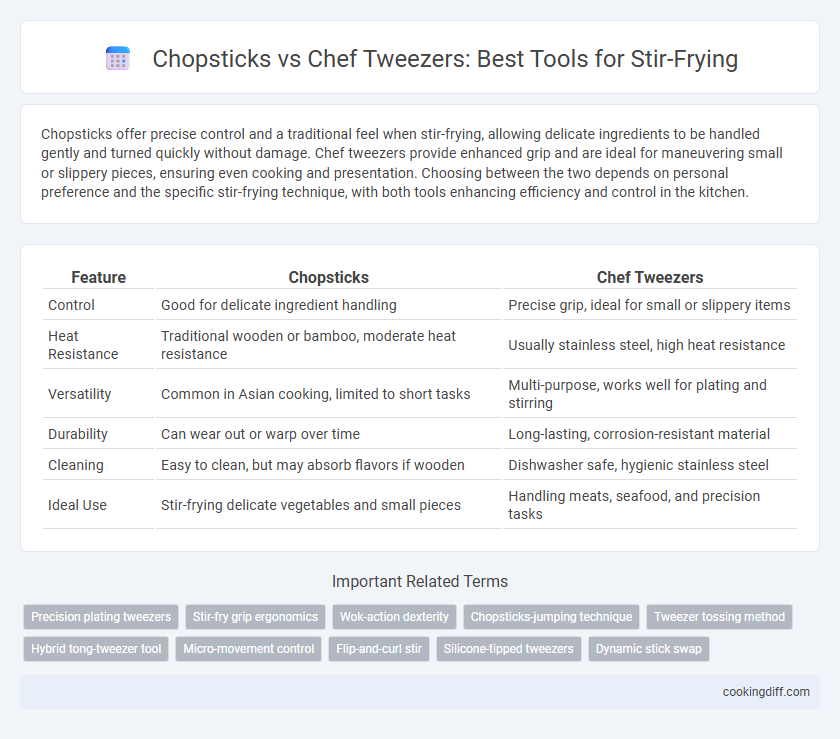 Chopsticks vs Chef Tweezers: Best Tools for Stir-Frying

Chopsticks offer precise control and a traditional feel when stir-frying, allowing delicate ingredients to be handled gently and turned quickly without damage. Chef tweezers provide enhanced grip and are ideal for maneuvering small or slippery pieces, ensuring even cooking and presentation. Choosing between the two depends on personal preference and the specific stir-frying technique, with both tools enhancing efficiency and control in the kitchen.

| Feature | Chopsticks | Chef Tweezers |
|---|---|---|
| Control | Good for delicate ingredient handling | Precise grip, ideal for small or slippery items |
| Heat Resistance | Traditional wooden or bamboo, moderate heat resistance | Usually stainless steel, high heat resistance |
| Versatility | Common in Asian cooking, limited to short tasks | Multi-purpose, works well for plating and stirring |
| Durability | Can wear out or warp over time | Long-lasting, corrosion-resistant material |
| Cleaning | Easy to clean, but may absorb flavors if wooden | Dishwasher safe, hygienic stainless steel |
| Ideal Use | Stir-frying delicate vegetables and small pieces | Handling meats, seafood, and precision tasks |

Important Related Terms

Precision plating tweezers
Stir-fry grip ergonomics
Wok-action dexterity
Chopsticks-jumping technique
Tweezer tossing method
Hybrid tong-tweezer tool
Micro-movement control
Flip-and-curl stir
Silicone-tipped tweezers
Dynamic stick swap

cookingdiff.com