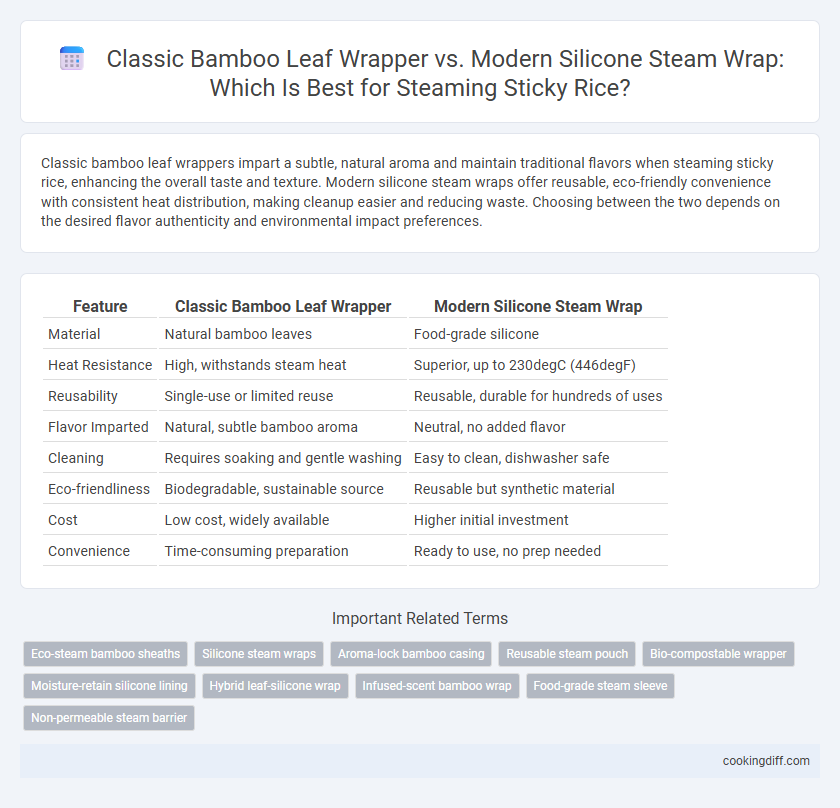 Classic Bamboo Leaf Wrapper vs. Modern Silicone Steam Wrap: Which Is Best for Steaming Sticky Rice?

Classic bamboo leaf wrappers impart a subtle, natural aroma and maintain traditional flavors when steaming sticky rice, enhancing the overall taste and texture. Modern silicone steam wraps offer reusable, eco-friendly convenience with consistent heat distribution, making cleanup easier and reducing waste. Choosing between the two depends on the desired flavor authenticity and environmental impact preferences.

| Feature | Classic Bamboo Leaf Wrapper | Modern Silicone Steam Wrap |
|---|---|---|
| Material | Natural bamboo leaves | Food-grade silicone |
| Heat Resistance | High, withstands steam heat | Superior, up to 230degC (446degF) |
| Reusability | Single-use or limited reuse | Reusable, durable for hundreds of uses |
| Flavor Imparted | Natural, subtle bamboo aroma | Neutral, no added flavor |
| Cleaning | Requires soaking and gentle washing | Easy to clean, dishwasher safe |
| Eco-friendliness | Biodegradable, sustainable source | Reusable but synthetic material |
| Cost | Low cost, widely available | Higher initial investment |
| Convenience | Time-consuming preparation | Ready to use, no prep needed |

Important Related Terms

Eco-steam bamboo sheaths
Silicone steam wraps
Aroma-lock bamboo casing
Reusable steam pouch
Bio-compostable wrapper
Moisture-retain silicone lining
Hybrid leaf-silicone wrap
Infused-scent bamboo wrap
Food-grade steam sleeve
Non-permeable steam barrier

cookingdiff.com