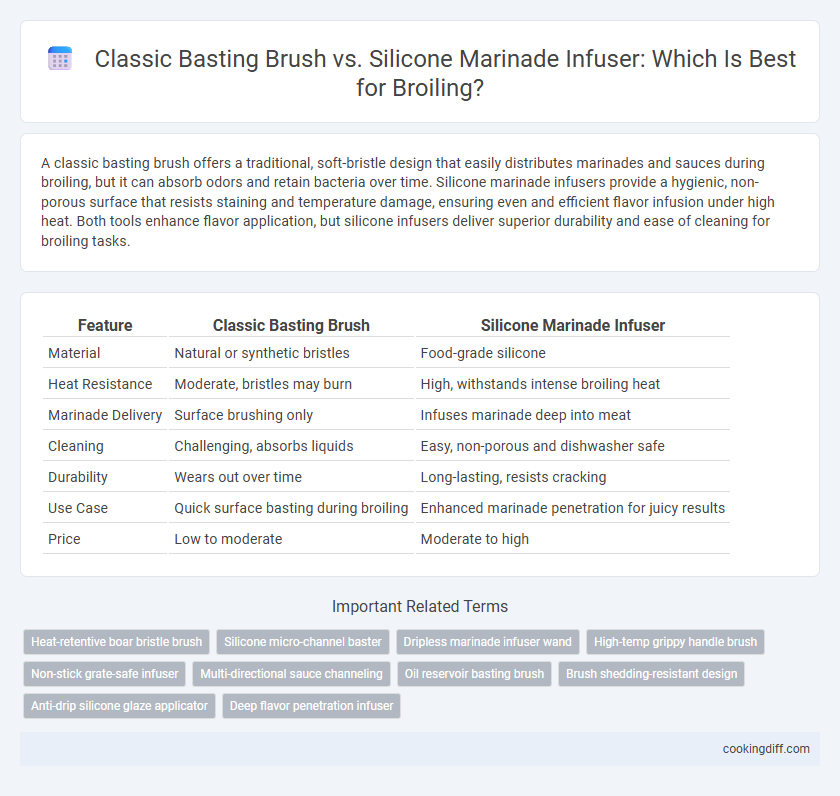 Classic Basting Brush vs. Silicone Marinade Infuser: Which Is Best for Broiling?

A classic basting brush offers a traditional, soft-bristle design that easily distributes marinades and sauces during broiling, but it can absorb odors and retain bacteria over time. Silicone marinade infusers provide a hygienic, non-porous surface that resists staining and temperature damage, ensuring even and efficient flavor infusion under high heat. Both tools enhance flavor application, but silicone infusers deliver superior durability and ease of cleaning for broiling tasks.

| Feature | Classic Basting Brush | Silicone Marinade Infuser |
|---|---|---|
| Material | Natural or synthetic bristles | Food-grade silicone |
| Heat Resistance | Moderate, bristles may burn | High, withstands intense broiling heat |
| Marinade Delivery | Surface brushing only | Infuses marinade deep into meat |
| Cleaning | Challenging, absorbs liquids | Easy, non-porous and dishwasher safe |
| Durability | Wears out over time | Long-lasting, resists cracking |
| Use Case | Quick surface basting during broiling | Enhanced marinade penetration for juicy results |
| Price | Low to moderate | Moderate to high |

Important Related Terms

Heat-retentive boar bristle brush
Silicone micro-channel baster
Dripless marinade infuser wand
High-temp grippy handle brush
Non-stick grate-safe infuser
Multi-directional sauce channeling
Oil reservoir basting brush
Brush shedding-resistant design
Anti-drip silicone glaze applicator
Deep flavor penetration infuser

cookingdiff.com