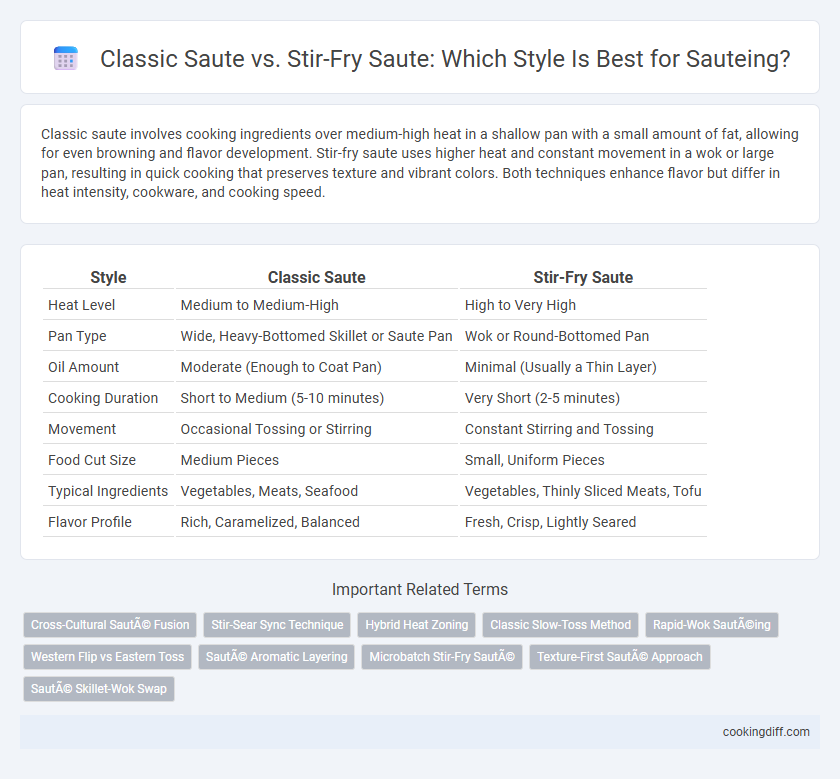 Classic Saute vs. Stir-Fry Saute: Which Style Is Best for Sauteing?

Classic saute involves cooking ingredients over medium-high heat in a shallow pan with a small amount of fat, allowing for even browning and flavor development. Stir-fry saute uses higher heat and constant movement in a wok or large pan, resulting in quick cooking that preserves texture and vibrant colors. Both techniques enhance flavor but differ in heat intensity, cookware, and cooking speed.

| Style | Classic Saute | Stir-Fry Saute |
|---|---|---|
| Heat Level | Medium to Medium-High | High to Very High |
| Pan Type | Wide, Heavy-Bottomed Skillet or Saute Pan | Wok or Round-Bottomed Pan |
| Oil Amount | Moderate (Enough to Coat Pan) | Minimal (Usually a Thin Layer) |
| Cooking Duration | Short to Medium (5-10 minutes) | Very Short (2-5 minutes) |
| Movement | Occasional Tossing or Stirring | Constant Stirring and Tossing |
| Food Cut Size | Medium Pieces | Small, Uniform Pieces |
| Typical Ingredients | Vegetables, Meats, Seafood | Vegetables, Thinly Sliced Meats, Tofu |
| Flavor Profile | Rich, Caramelized, Balanced | Fresh, Crisp, Lightly Seared |

Important Related Terms

Cross-Cultural SautÃ© Fusion
Stir-Sear Sync Technique
Hybrid Heat Zoning
Classic Slow-Toss Method
Rapid-Wok SautÃ©ing
Western Flip vs Eastern Toss
SautÃ© Aromatic Layering
Microbatch Stir-Fry SautÃ©
Texture-First SautÃ© Approach
SautÃ© Skillet-Wok Swap

cookingdiff.com