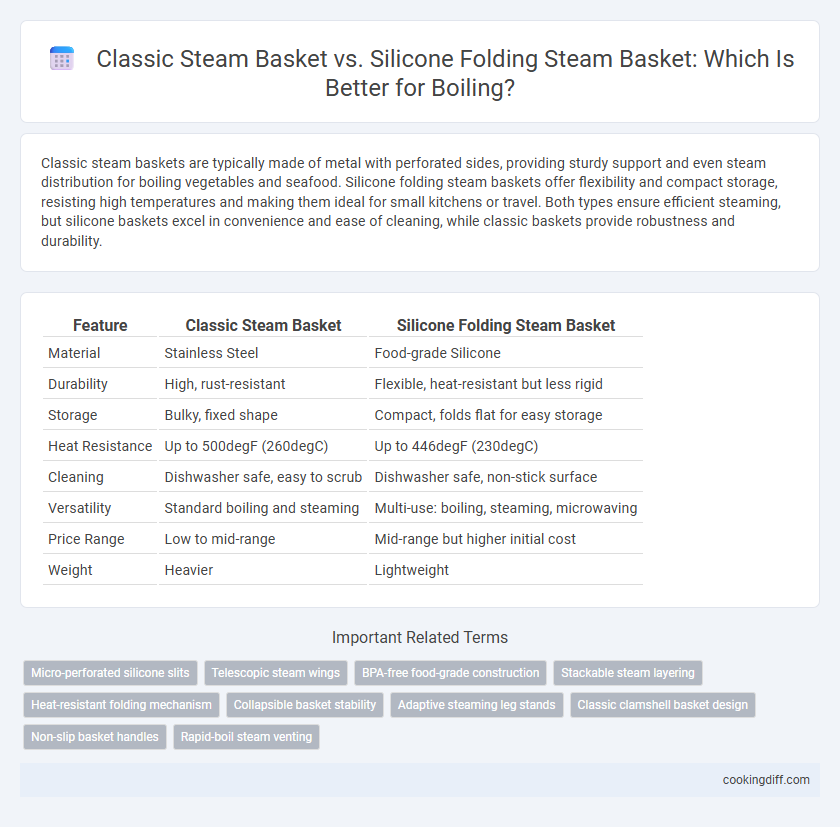 Classic Steam Basket vs. Silicone Folding Steam Basket: Which Is Better for Boiling?

Classic steam baskets are typically made of metal with perforated sides, providing sturdy support and even steam distribution for boiling vegetables and seafood. Silicone folding steam baskets offer flexibility and compact storage, resisting high temperatures and making them ideal for small kitchens or travel. Both types ensure efficient steaming, but silicone baskets excel in convenience and ease of cleaning, while classic baskets provide robustness and durability.

| Feature | Classic Steam Basket | Silicone Folding Steam Basket |
|---|---|---|
| Material | Stainless Steel | Food-grade Silicone |
| Durability | High, rust-resistant | Flexible, heat-resistant but less rigid |
| Storage | Bulky, fixed shape | Compact, folds flat for easy storage |
| Heat Resistance | Up to 500degF (260degC) | Up to 446degF (230degC) |
| Cleaning | Dishwasher safe, easy to scrub | Dishwasher safe, non-stick surface |
| Versatility | Standard boiling and steaming | Multi-use: boiling, steaming, microwaving |
| Price Range | Low to mid-range | Mid-range but higher initial cost |
| Weight | Heavier | Lightweight |

Important Related Terms

Micro-perforated silicone slits
Telescopic steam wings
BPA-free food-grade construction
Stackable steam layering
Heat-resistant folding mechanism
Collapsible basket stability
Adaptive steaming leg stands
Classic clamshell basket design
Non-slip basket handles
Rapid-boil steam venting

cookingdiff.com