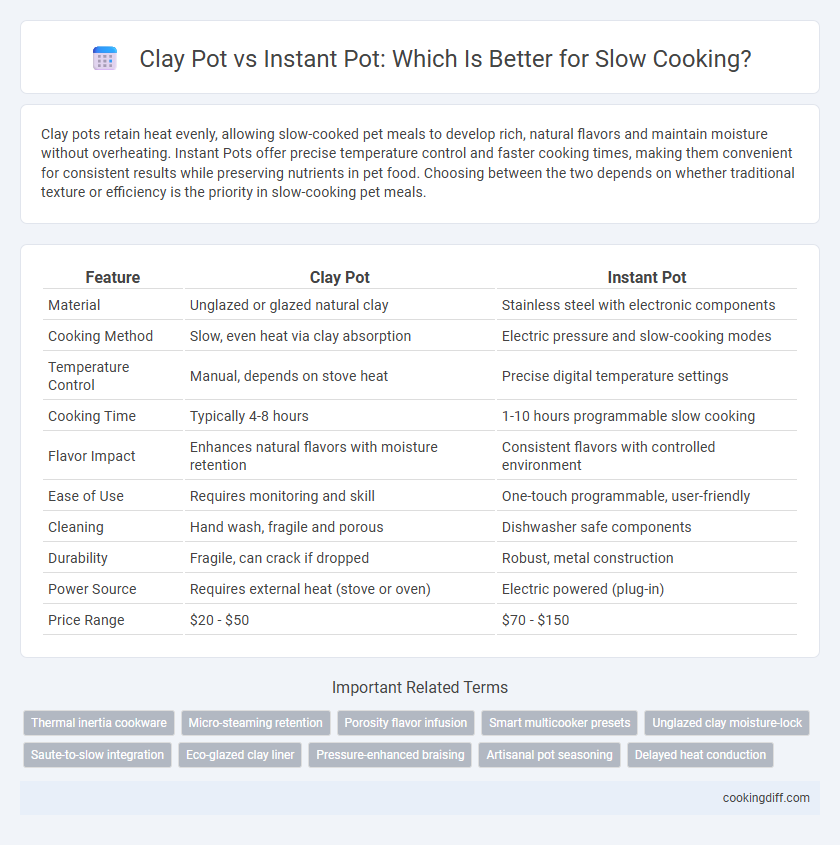 Clay Pot vs Instant Pot: Which Is Better for Slow Cooking?

Clay pots retain heat evenly, allowing slow-cooked pet meals to develop rich, natural flavors and maintain moisture without overheating. Instant Pots offer precise temperature control and faster cooking times, making them convenient for consistent results while preserving nutrients in pet food. Choosing between the two depends on whether traditional texture or efficiency is the priority in slow-cooking pet meals.

| Feature | Clay Pot | Instant Pot |
|---|---|---|
| Material | Unglazed or glazed natural clay | Stainless steel with electronic components |
| Cooking Method | Slow, even heat via clay absorption | Electric pressure and slow-cooking modes |
| Temperature Control | Manual, depends on stove heat | Precise digital temperature settings |
| Cooking Time | Typically 4-8 hours | 1-10 hours programmable slow cooking |
| Flavor Impact | Enhances natural flavors with moisture retention | Consistent flavors with controlled environment |
| Ease of Use | Requires monitoring and skill | One-touch programmable, user-friendly |
| Cleaning | Hand wash, fragile and porous | Dishwasher safe components |
| Durability | Fragile, can crack if dropped | Robust, metal construction |
| Power Source | Requires external heat (stove or oven) | Electric powered (plug-in) |
| Price Range | \$20 - \$50 | \$70 - \$150 |

Important Related Terms

Thermal inertia cookware
Micro-steaming retention
Porosity flavor infusion
Smart multicooker presets
Unglazed clay moisture-lock
Saute-to-slow integration
Eco-glazed clay liner
Pressure-enhanced braising
Artisanal pot seasoning
Delayed heat conduction

cookingdiff.com