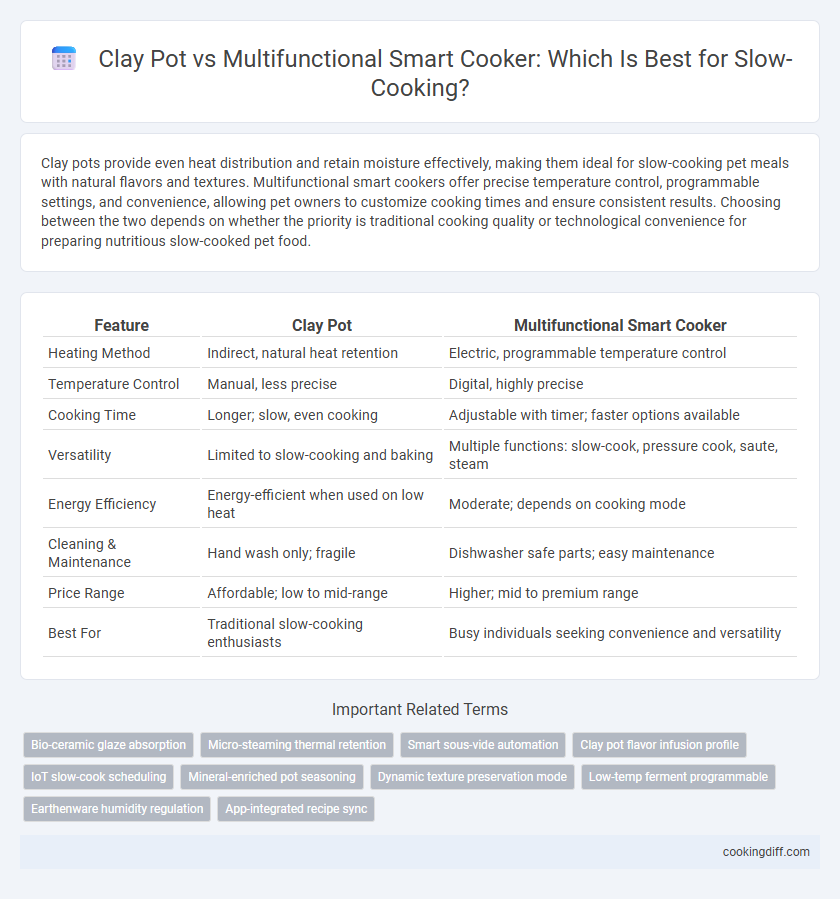 Clay Pot vs Multifunctional Smart Cooker: Which Is Best for Slow-Cooking?

Clay pots provide even heat distribution and retain moisture effectively, making them ideal for slow-cooking pet meals with natural flavors and textures. Multifunctional smart cookers offer precise temperature control, programmable settings, and convenience, allowing pet owners to customize cooking times and ensure consistent results. Choosing between the two depends on whether the priority is traditional cooking quality or technological convenience for preparing nutritious slow-cooked pet food.

| Feature | Clay Pot | Multifunctional Smart Cooker |
|---|---|---|
| Heating Method | Indirect, natural heat retention | Electric, programmable temperature control |
| Temperature Control | Manual, less precise | Digital, highly precise |
| Cooking Time | Longer; slow, even cooking | Adjustable with timer; faster options available |
| Versatility | Limited to slow-cooking and baking | Multiple functions: slow-cook, pressure cook, saute, steam |
| Energy Efficiency | Energy-efficient when used on low heat | Moderate; depends on cooking mode |
| Cleaning & Maintenance | Hand wash only; fragile | Dishwasher safe parts; easy maintenance |
| Price Range | Affordable; low to mid-range | Higher; mid to premium range |
| Best For | Traditional slow-cooking enthusiasts | Busy individuals seeking convenience and versatility |

Important Related Terms

Bio-ceramic glaze absorption
Micro-steaming thermal retention
Smart sous-vide automation
Clay pot flavor infusion profile
IoT slow-cook scheduling
Mineral-enriched pot seasoning
Dynamic texture preservation mode
Low-temp ferment programmable
Earthenware humidity regulation
App-integrated recipe sync

cookingdiff.com