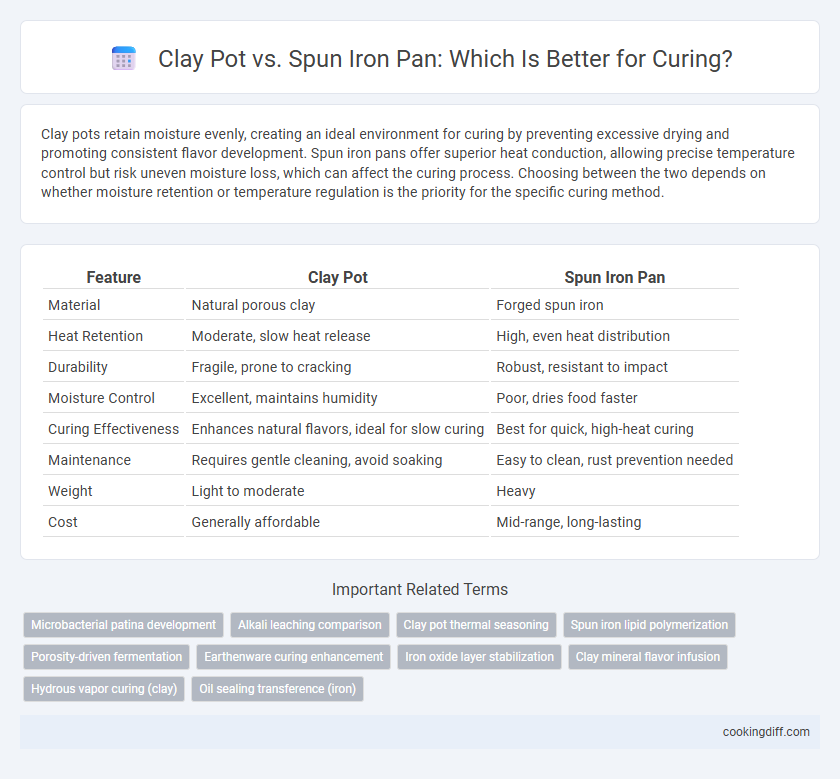 Clay Pot vs. Spun Iron Pan: Which Is Better for Curing?

Clay pots retain moisture evenly, creating an ideal environment for curing by preventing excessive drying and promoting consistent flavor development. Spun iron pans offer superior heat conduction, allowing precise temperature control but risk uneven moisture loss, which can affect the curing process. Choosing between the two depends on whether moisture retention or temperature regulation is the priority for the specific curing method.

| Feature | Clay Pot | Spun Iron Pan |
|---|---|---|
| Material | Natural porous clay | Forged spun iron |
| Heat Retention | Moderate, slow heat release | High, even heat distribution |
| Durability | Fragile, prone to cracking | Robust, resistant to impact |
| Moisture Control | Excellent, maintains humidity | Poor, dries food faster |
| Curing Effectiveness | Enhances natural flavors, ideal for slow curing | Best for quick, high-heat curing |
| Maintenance | Requires gentle cleaning, avoid soaking | Easy to clean, rust prevention needed |
| Weight | Light to moderate | Heavy |
| Cost | Generally affordable | Mid-range, long-lasting |

Important Related Terms

Microbacterial patina development
Alkali leaching comparison
Clay pot thermal seasoning
Spun iron lipid polymerization
Porosity-driven fermentation
Earthenware curing enhancement
Iron oxide layer stabilization
Clay mineral flavor infusion
Hydrous vapor curing (clay)
Oil sealing transference (iron)

cookingdiff.com