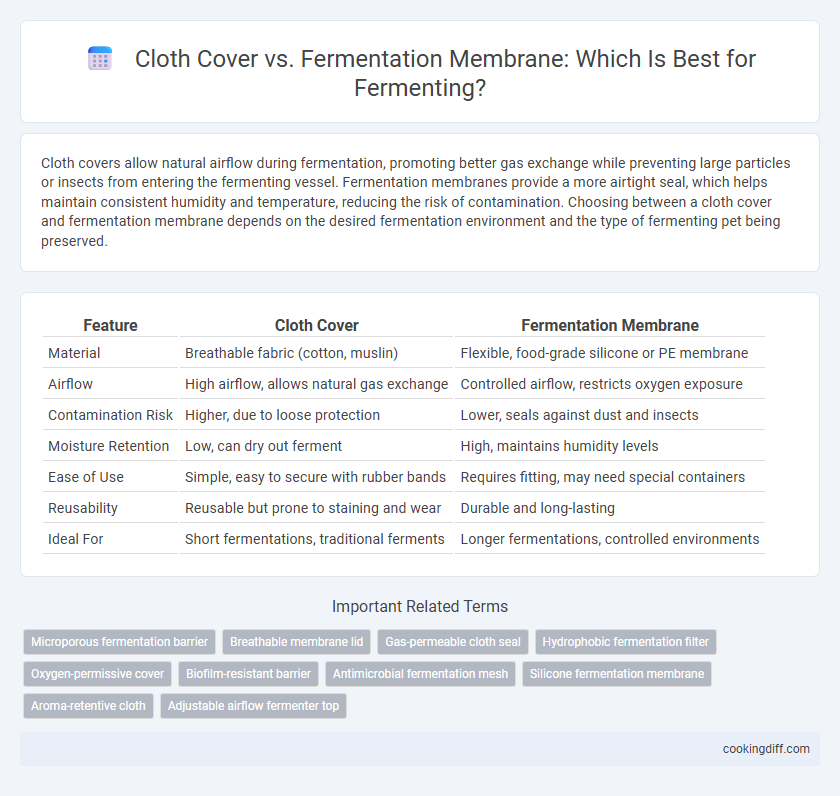 Cloth Cover vs. Fermentation Membrane: Which Is Best for Fermenting?

Cloth covers allow natural airflow during fermentation, promoting better gas exchange while preventing large particles or insects from entering the fermenting vessel. Fermentation membranes provide a more airtight seal, which helps maintain consistent humidity and temperature, reducing the risk of contamination. Choosing between a cloth cover and fermentation membrane depends on the desired fermentation environment and the type of fermenting pet being preserved.

| Feature | Cloth Cover | Fermentation Membrane |
|---|---|---|
| Material | Breathable fabric (cotton, muslin) | Flexible, food-grade silicone or PE membrane |
| Airflow | High airflow, allows natural gas exchange | Controlled airflow, restricts oxygen exposure |
| Contamination Risk | Higher, due to loose protection | Lower, seals against dust and insects |
| Moisture Retention | Low, can dry out ferment | High, maintains humidity levels |
| Ease of Use | Simple, easy to secure with rubber bands | Requires fitting, may need special containers |
| Reusability | Reusable but prone to staining and wear | Durable and long-lasting |
| Ideal For | Short fermentations, traditional ferments | Longer fermentations, controlled environments |

Important Related Terms

Microporous fermentation barrier
Breathable membrane lid
Gas-permeable cloth seal
Hydrophobic fermentation filter
Oxygen-permissive cover
Biofilm-resistant barrier
Antimicrobial fermentation mesh
Silicone fermentation membrane
Aroma-retentive cloth
Adjustable airflow fermenter top

cookingdiff.com