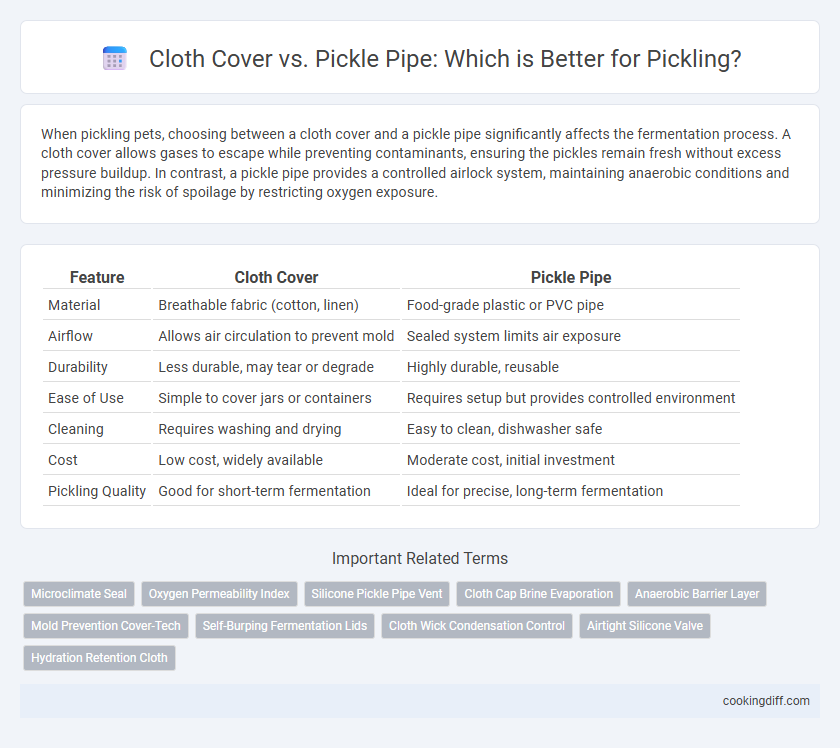 Cloth Cover vs. Pickle Pipe: Which is Better for Pickling?

When pickling pets, choosing between a cloth cover and a pickle pipe significantly affects the fermentation process. A cloth cover allows gases to escape while preventing contaminants, ensuring the pickles remain fresh without excess pressure buildup. In contrast, a pickle pipe provides a controlled airlock system, maintaining anaerobic conditions and minimizing the risk of spoilage by restricting oxygen exposure.

| Feature | Cloth Cover | Pickle Pipe |
|---|---|---|
| Material | Breathable fabric (cotton, linen) | Food-grade plastic or PVC pipe |
| Airflow | Allows air circulation to prevent mold | Sealed system limits air exposure |
| Durability | Less durable, may tear or degrade | Highly durable, reusable |
| Ease of Use | Simple to cover jars or containers | Requires setup but provides controlled environment |
| Cleaning | Requires washing and drying | Easy to clean, dishwasher safe |
| Cost | Low cost, widely available | Moderate cost, initial investment |
| Pickling Quality | Good for short-term fermentation | Ideal for precise, long-term fermentation |

Important Related Terms

Microclimate Seal
Oxygen Permeability Index
Silicone Pickle Pipe Vent
Cloth Cap Brine Evaporation
Anaerobic Barrier Layer
Mold Prevention Cover-Tech
Self-Burping Fermentation Lids
Cloth Wick Condensation Control
Airtight Silicone Valve
Hydration Retention Cloth

cookingdiff.com