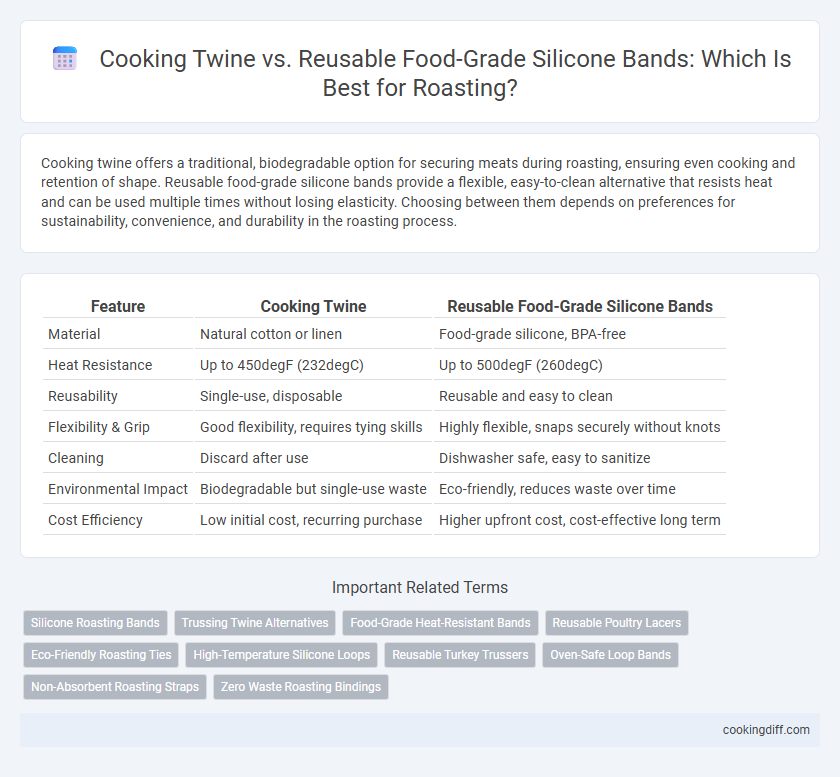 Cooking Twine vs. Reusable Food-Grade Silicone Bands: Which Is Best for Roasting?

Cooking twine offers a traditional, biodegradable option for securing meats during roasting, ensuring even cooking and retention of shape. Reusable food-grade silicone bands provide a flexible, easy-to-clean alternative that resists heat and can be used multiple times without losing elasticity. Choosing between them depends on preferences for sustainability, convenience, and durability in the roasting process.

| Feature | Cooking Twine | Reusable Food-Grade Silicone Bands |
|---|---|---|
| Material | Natural cotton or linen | Food-grade silicone, BPA-free |
| Heat Resistance | Up to 450degF (232degC) | Up to 500degF (260degC) |
| Reusability | Single-use, disposable | Reusable and easy to clean |
| Flexibility & Grip | Good flexibility, requires tying skills | Highly flexible, snaps securely without knots |
| Cleaning | Discard after use | Dishwasher safe, easy to sanitize |
| Environmental Impact | Biodegradable but single-use waste | Eco-friendly, reduces waste over time |
| Cost Efficiency | Low initial cost, recurring purchase | Higher upfront cost, cost-effective long term |

Important Related Terms

Silicone Roasting Bands
Trussing Twine Alternatives
Food-Grade Heat-Resistant Bands
Reusable Poultry Lacers
Eco-Friendly Roasting Ties
High-Temperature Silicone Loops
Reusable Turkey Trussers
Oven-Safe Loop Bands
Non-Absorbent Roasting Straps
Zero Waste Roasting Bindings

cookingdiff.com