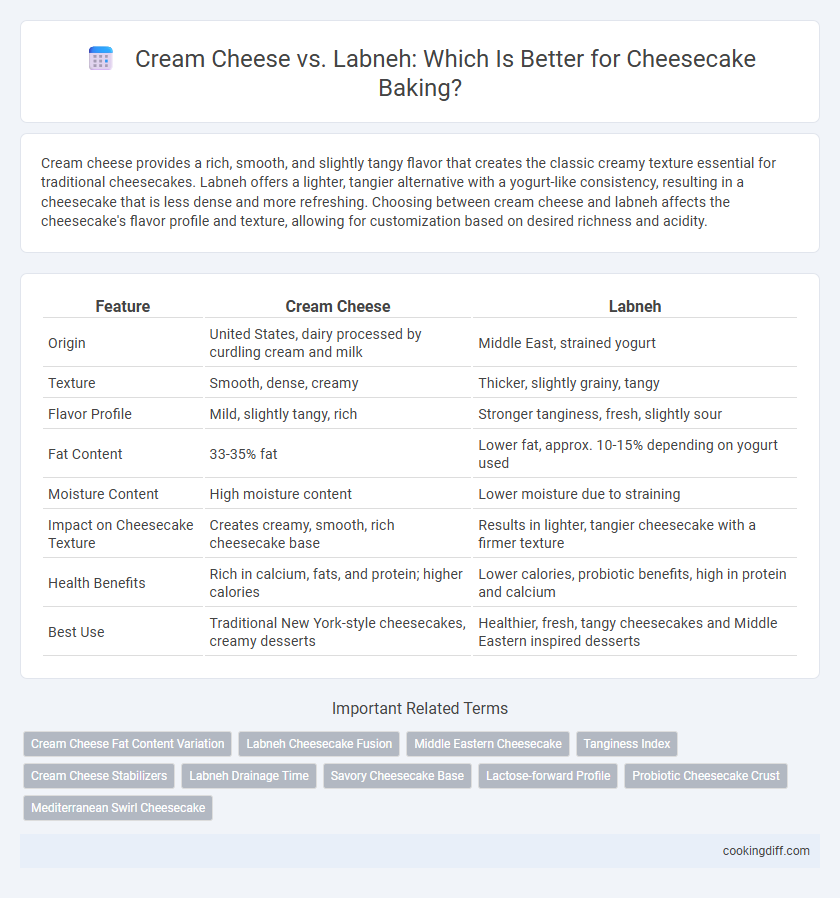 Cream Cheese vs. Labneh: Which Is Better for Cheesecake Baking?

Cream cheese provides a rich, smooth, and slightly tangy flavor that creates the classic creamy texture essential for traditional cheesecakes. Labneh offers a lighter, tangier alternative with a yogurt-like consistency, resulting in a cheesecake that is less dense and more refreshing. Choosing between cream cheese and labneh affects the cheesecake's flavor profile and texture, allowing for customization based on desired richness and acidity.

| Feature | Cream Cheese | Labneh |
|---|---|---|
| Origin | United States, dairy processed by curdling cream and milk | Middle East, strained yogurt |
| Texture | Smooth, dense, creamy | Thicker, slightly grainy, tangy |
| Flavor Profile | Mild, slightly tangy, rich | Stronger tanginess, fresh, slightly sour |
| Fat Content | 33-35% fat | Lower fat, approx. 10-15% depending on yogurt used |
| Moisture Content | High moisture content | Lower moisture due to straining |
| Impact on Cheesecake Texture | Creates creamy, smooth, rich cheesecake base | Results in lighter, tangier cheesecake with a firmer texture |
| Health Benefits | Rich in calcium, fats, and protein; higher calories | Lower calories, probiotic benefits, high in protein and calcium |
| Best Use | Traditional New York-style cheesecakes, creamy desserts | Healthier, fresh, tangy cheesecakes and Middle Eastern inspired desserts |

Important Related Terms

Cream Cheese Fat Content Variation
Labneh Cheesecake Fusion
Middle Eastern Cheesecake
Tanginess Index
Cream Cheese Stabilizers
Labneh Drainage Time
Savory Cheesecake Base
Lactose-forward Profile
Probiotic Cheesecake Crust
Mediterranean Swirl Cheesecake

cookingdiff.com