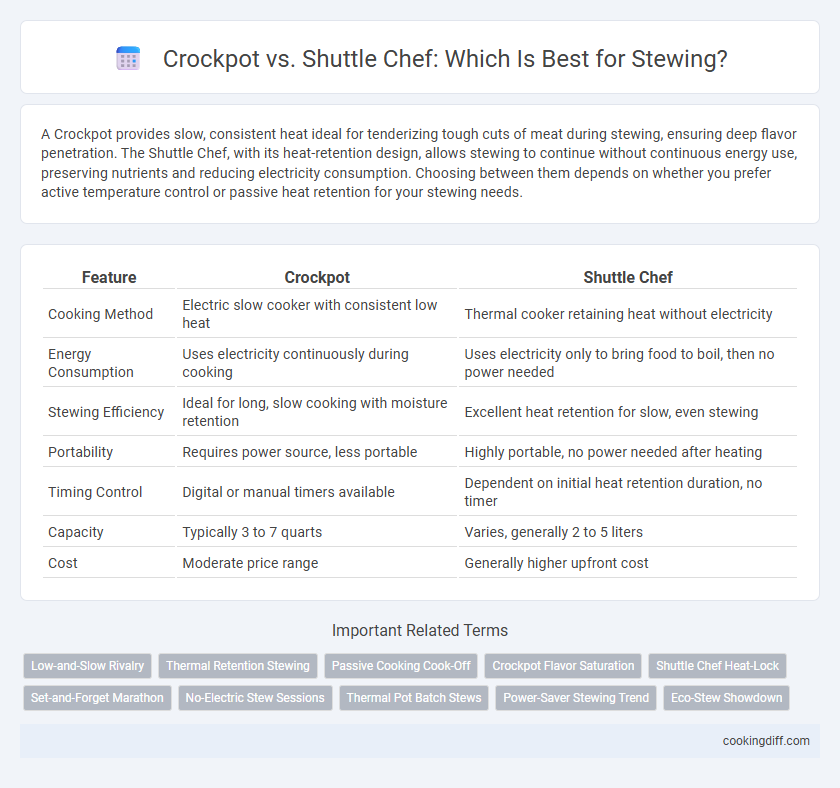 Crockpot vs. Shuttle Chef: Which Is Best for Stewing?

A Crockpot provides slow, consistent heat ideal for tenderizing tough cuts of meat during stewing, ensuring deep flavor penetration. The Shuttle Chef, with its heat-retention design, allows stewing to continue without continuous energy use, preserving nutrients and reducing electricity consumption. Choosing between them depends on whether you prefer active temperature control or passive heat retention for your stewing needs.

| Feature | Crockpot | Shuttle Chef |
|---|---|---|
| Cooking Method | Electric slow cooker with consistent low heat | Thermal cooker retaining heat without electricity |
| Energy Consumption | Uses electricity continuously during cooking | Uses electricity only to bring food to boil, then no power needed |
| Stewing Efficiency | Ideal for long, slow cooking with moisture retention | Excellent heat retention for slow, even stewing |
| Portability | Requires power source, less portable | Highly portable, no power needed after heating |
| Timing Control | Digital or manual timers available | Dependent on initial heat retention duration, no timer |
| Capacity | Typically 3 to 7 quarts | Varies, generally 2 to 5 liters |
| Cost | Moderate price range | Generally higher upfront cost |

Important Related Terms

Low-and-Slow Rivalry
Thermal Retention Stewing
Passive Cooking Cook-Off
Crockpot Flavor Saturation
Shuttle Chef Heat-Lock
Set-and-Forget Marathon
No-Electric Stew Sessions
Thermal Pot Batch Stews
Power-Saver Stewing Trend
Eco-Stew Showdown

cookingdiff.com