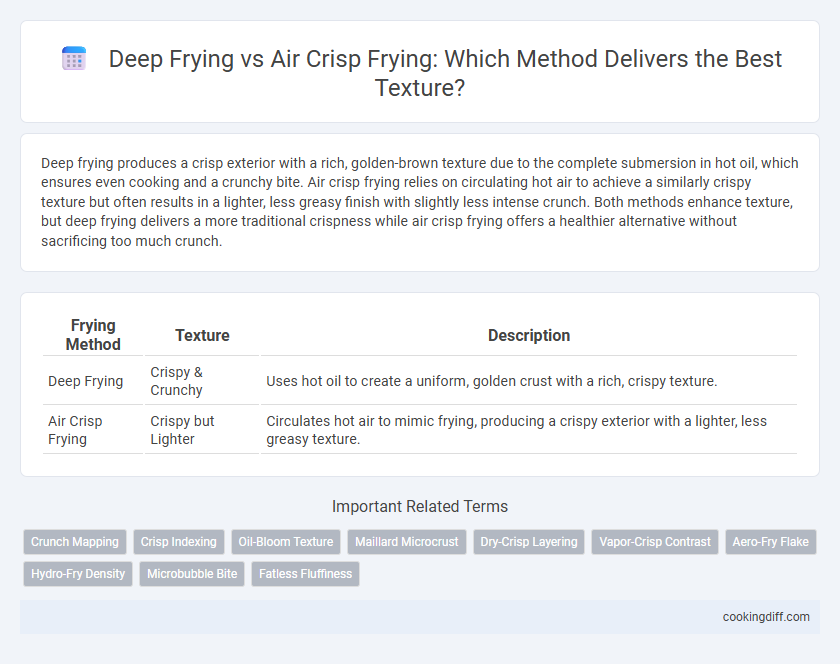 Deep Frying vs Air Crisp Frying: Which Method Delivers the Best Texture?

Deep frying produces a crisp exterior with a rich, golden-brown texture due to the complete submersion in hot oil, which ensures even cooking and a crunchy bite. Air crisp frying relies on circulating hot air to achieve a similarly crispy texture but often results in a lighter, less greasy finish with slightly less intense crunch. Both methods enhance texture, but deep frying delivers a more traditional crispness while air crisp frying offers a healthier alternative without sacrificing too much crunch.

| Frying Method | Texture | Description |
|---|---|---|
| Deep Frying | Crispy & Crunchy | Uses hot oil to create a uniform, golden crust with a rich, crispy texture. |
| Air Crisp Frying | Crispy but Lighter | Circulates hot air to mimic frying, producing a crispy exterior with a lighter, less greasy texture. |

Important Related Terms

Crunch Mapping
Crisp Indexing
Oil-Bloom Texture
Maillard Microcrust
Dry-Crisp Layering
Vapor-Crisp Contrast
Aero-Fry Flake
Hydro-Fry Density
Microbubble Bite
Fatless Fluffiness

cookingdiff.com