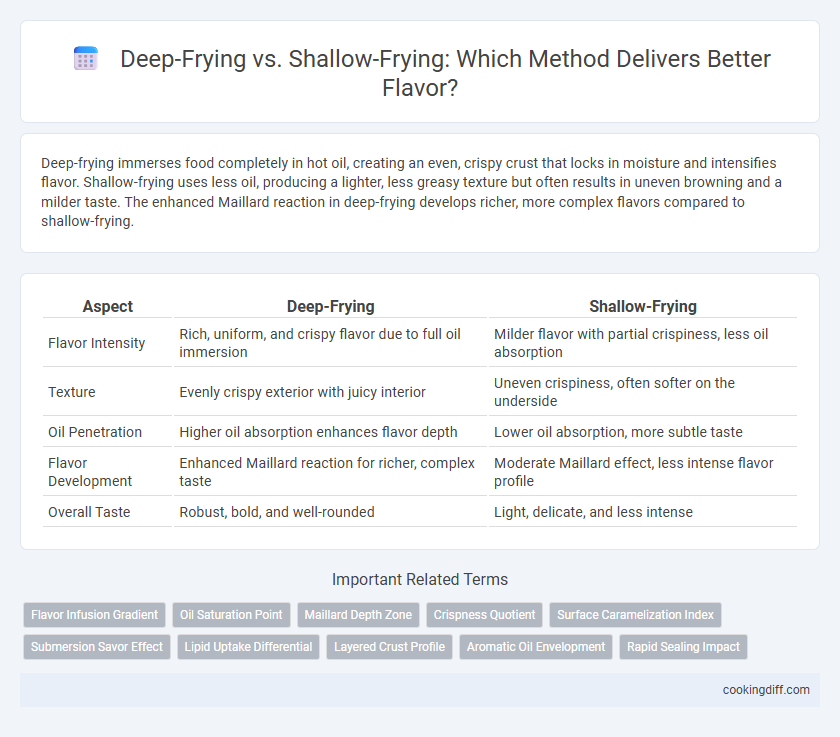 Deep-Frying vs. Shallow-Frying: Which Method Delivers Better Flavor?

Deep-frying immerses food completely in hot oil, creating an even, crispy crust that locks in moisture and intensifies flavor. Shallow-frying uses less oil, producing a lighter, less greasy texture but often results in uneven browning and a milder taste. The enhanced Maillard reaction in deep-frying develops richer, more complex flavors compared to shallow-frying.

| Aspect | Deep-Frying | Shallow-Frying |
|---|---|---|
| Flavor Intensity | Rich, uniform, and crispy flavor due to full oil immersion | Milder flavor with partial crispiness, less oil absorption |
| Texture | Evenly crispy exterior with juicy interior | Uneven crispiness, often softer on the underside |
| Oil Penetration | Higher oil absorption enhances flavor depth | Lower oil absorption, more subtle taste |
| Flavor Development | Enhanced Maillard reaction for richer, complex taste | Moderate Maillard effect, less intense flavor profile |
| Overall Taste | Robust, bold, and well-rounded | Light, delicate, and less intense |

Important Related Terms

Flavor Infusion Gradient
Oil Saturation Point
Maillard Depth Zone
Crispness Quotient
Surface Caramelization Index
Submersion Savor Effect
Lipid Uptake Differential
Layered Crust Profile
Aromatic Oil Envelopment
Rapid Sealing Impact

cookingdiff.com