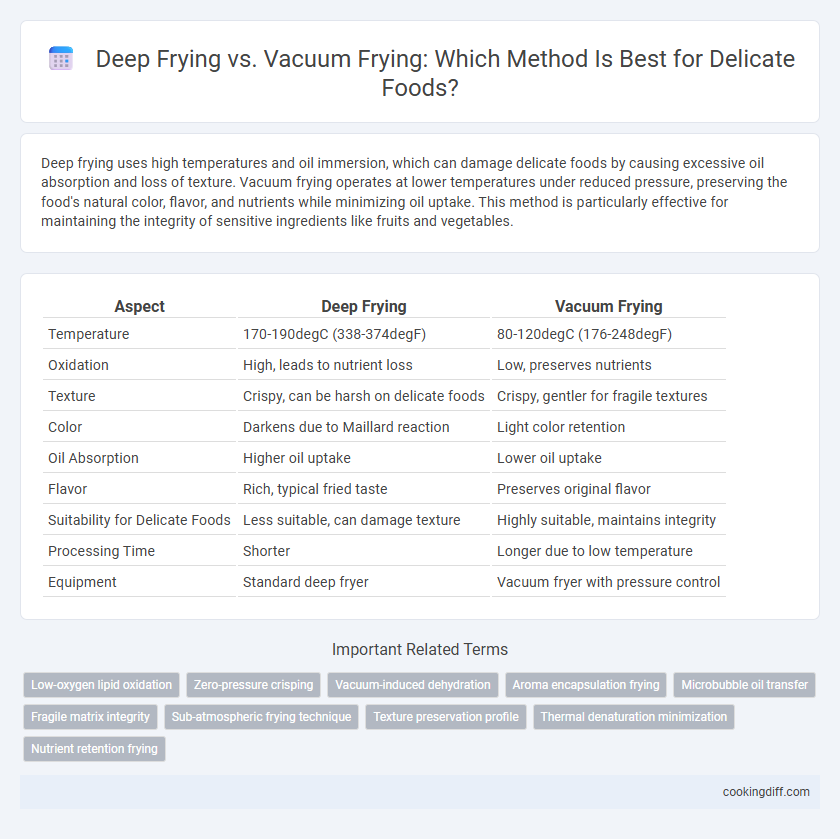 Deep Frying vs. Vacuum Frying: Which Method Is Best for Delicate Foods?

Deep frying uses high temperatures and oil immersion, which can damage delicate foods by causing excessive oil absorption and loss of texture. Vacuum frying operates at lower temperatures under reduced pressure, preserving the food's natural color, flavor, and nutrients while minimizing oil uptake. This method is particularly effective for maintaining the integrity of sensitive ingredients like fruits and vegetables.

| Aspect | Deep Frying | Vacuum Frying |
|---|---|---|
| Temperature | 170-190degC (338-374degF) | 80-120degC (176-248degF) |
| Oxidation | High, leads to nutrient loss | Low, preserves nutrients |
| Texture | Crispy, can be harsh on delicate foods | Crispy, gentler for fragile textures |
| Color | Darkens due to Maillard reaction | Light color retention |
| Oil Absorption | Higher oil uptake | Lower oil uptake |
| Flavor | Rich, typical fried taste | Preserves original flavor |
| Suitability for Delicate Foods | Less suitable, can damage texture | Highly suitable, maintains integrity |
| Processing Time | Shorter | Longer due to low temperature |
| Equipment | Standard deep fryer | Vacuum fryer with pressure control |

Important Related Terms

Low-oxygen lipid oxidation
Zero-pressure crisping
Vacuum-induced dehydration
Aroma encapsulation frying
Microbubble oil transfer
Fragile matrix integrity
Sub-atmospheric frying technique
Texture preservation profile
Thermal denaturation minimization
Nutrient retention frying

cookingdiff.com