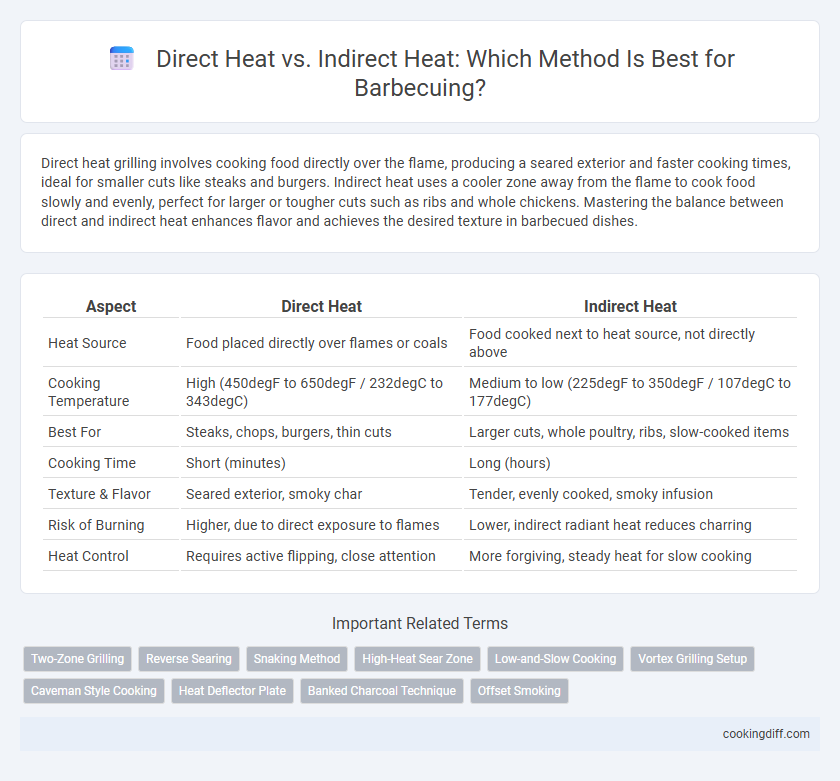 Direct Heat vs. Indirect Heat: Which Method Is Best for Barbecuing?

Direct heat grilling involves cooking food directly over the flame, producing a seared exterior and faster cooking times, ideal for smaller cuts like steaks and burgers. Indirect heat uses a cooler zone away from the flame to cook food slowly and evenly, perfect for larger or tougher cuts such as ribs and whole chickens. Mastering the balance between direct and indirect heat enhances flavor and achieves the desired texture in barbecued dishes.

| Aspect | Direct Heat | Indirect Heat |
|---|---|---|
| Heat Source | Food placed directly over flames or coals | Food cooked next to heat source, not directly above |
| Cooking Temperature | High (450degF to 650degF / 232degC to 343degC) | Medium to low (225degF to 350degF / 107degC to 177degC) |
| Best For | Steaks, chops, burgers, thin cuts | Larger cuts, whole poultry, ribs, slow-cooked items |
| Cooking Time | Short (minutes) | Long (hours) |
| Texture & Flavor | Seared exterior, smoky char | Tender, evenly cooked, smoky infusion |
| Risk of Burning | Higher, due to direct exposure to flames | Lower, indirect radiant heat reduces charring |
| Heat Control | Requires active flipping, close attention | More forgiving, steady heat for slow cooking |

Important Related Terms

Two-Zone Grilling
Reverse Searing
Snaking Method
High-Heat Sear Zone
Low-and-Slow Cooking
Vortex Grilling Setup
Caveman Style Cooking
Heat Deflector Plate
Banked Charcoal Technique
Offset Smoking

cookingdiff.com