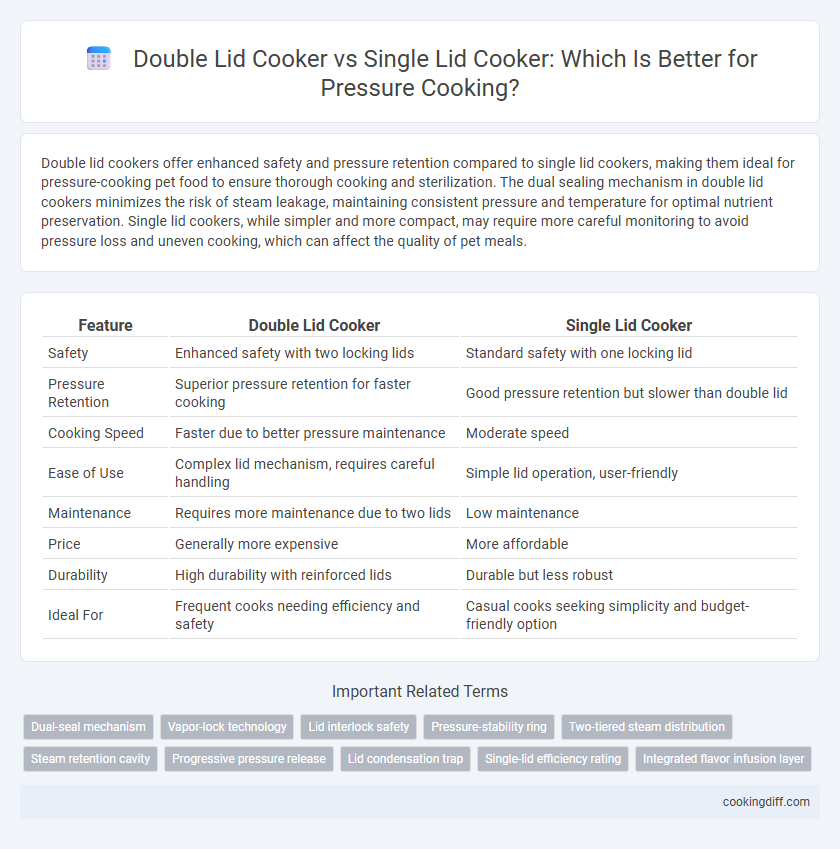 Double Lid Cooker vs Single Lid Cooker: Which Is Better for Pressure Cooking?

Double lid cookers offer enhanced safety and pressure retention compared to single lid cookers, making them ideal for pressure-cooking pet food to ensure thorough cooking and sterilization. The dual sealing mechanism in double lid cookers minimizes the risk of steam leakage, maintaining consistent pressure and temperature for optimal nutrient preservation. Single lid cookers, while simpler and more compact, may require more careful monitoring to avoid pressure loss and uneven cooking, which can affect the quality of pet meals.

| Feature | Double Lid Cooker | Single Lid Cooker |
|---|---|---|
| Safety | Enhanced safety with two locking lids | Standard safety with one locking lid |
| Pressure Retention | Superior pressure retention for faster cooking | Good pressure retention but slower than double lid |
| Cooking Speed | Faster due to better pressure maintenance | Moderate speed |
| Ease of Use | Complex lid mechanism, requires careful handling | Simple lid operation, user-friendly |
| Maintenance | Requires more maintenance due to two lids | Low maintenance |
| Price | Generally more expensive | More affordable |
| Durability | High durability with reinforced lids | Durable but less robust |
| Ideal For | Frequent cooks needing efficiency and safety | Casual cooks seeking simplicity and budget-friendly option |

Important Related Terms

Dual-seal mechanism
Vapor-lock technology
Lid interlock safety
Pressure-stability ring
Two-tiered steam distribution
Steam retention cavity
Progressive pressure release
Lid condensation trap
Single-lid efficiency rating
Integrated flavor infusion layer

cookingdiff.com