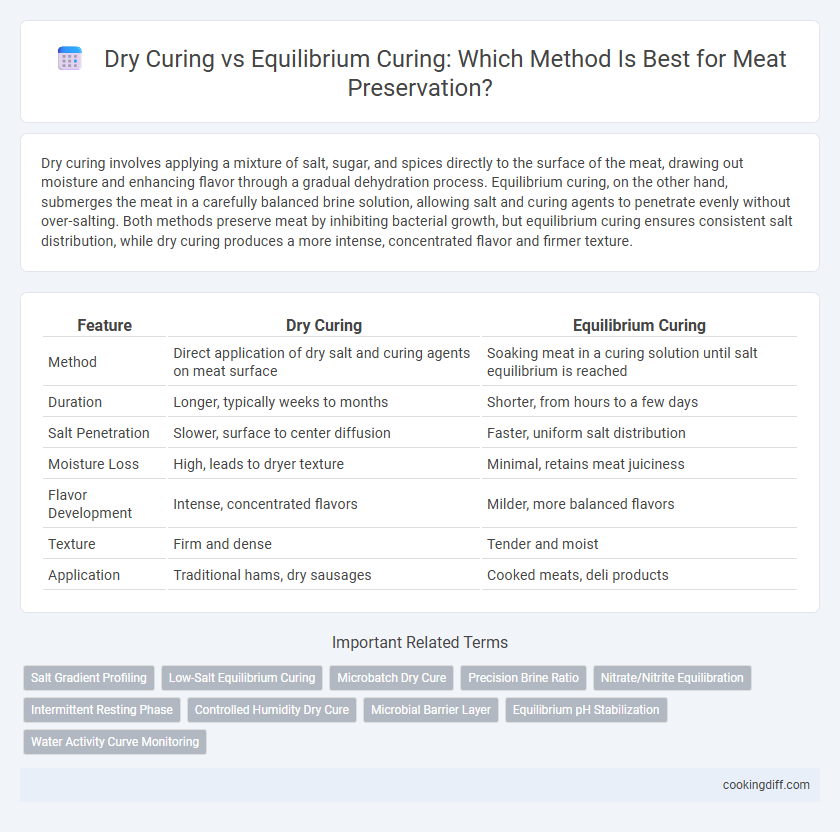 Dry Curing vs Equilibrium Curing: Which Method Is Best for Meat Preservation?

Dry curing involves applying a mixture of salt, sugar, and spices directly to the surface of the meat, drawing out moisture and enhancing flavor through a gradual dehydration process. Equilibrium curing, on the other hand, submerges the meat in a carefully balanced brine solution, allowing salt and curing agents to penetrate evenly without over-salting. Both methods preserve meat by inhibiting bacterial growth, but equilibrium curing ensures consistent salt distribution, while dry curing produces a more intense, concentrated flavor and firmer texture.

| Feature | Dry Curing | Equilibrium Curing |
|---|---|---|
| Method | Direct application of dry salt and curing agents on meat surface | Soaking meat in a curing solution until salt equilibrium is reached |
| Duration | Longer, typically weeks to months | Shorter, from hours to a few days |
| Salt Penetration | Slower, surface to center diffusion | Faster, uniform salt distribution |
| Moisture Loss | High, leads to dryer texture | Minimal, retains meat juiciness |
| Flavor Development | Intense, concentrated flavors | Milder, more balanced flavors |
| Texture | Firm and dense | Tender and moist |
| Application | Traditional hams, dry sausages | Cooked meats, deli products |

Important Related Terms

Salt Gradient Profiling
Low-Salt Equilibrium Curing
Microbatch Dry Cure
Precision Brine Ratio
Nitrate/Nitrite Equilibration
Intermittent Resting Phase
Controlled Humidity Dry Cure
Microbial Barrier Layer
Equilibrium pH Stabilization
Water Activity Curve Monitoring

cookingdiff.com