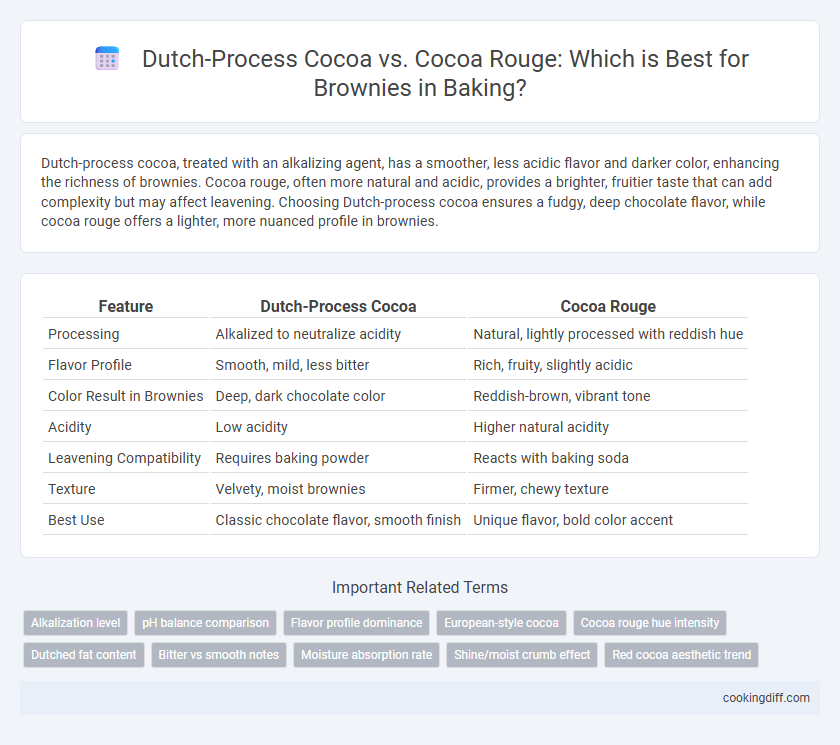 Dutch-Process Cocoa vs. Cocoa Rouge: Which is Best for Brownies in Baking?

Dutch-process cocoa, treated with an alkalizing agent, has a smoother, less acidic flavor and darker color, enhancing the richness of brownies. Cocoa rouge, often more natural and acidic, provides a brighter, fruitier taste that can add complexity but may affect leavening. Choosing Dutch-process cocoa ensures a fudgy, deep chocolate flavor, while cocoa rouge offers a lighter, more nuanced profile in brownies.

| Feature | Dutch-Process Cocoa | Cocoa Rouge |
|---|---|---|
| Processing | Alkalized to neutralize acidity | Natural, lightly processed with reddish hue |
| Flavor Profile | Smooth, mild, less bitter | Rich, fruity, slightly acidic |
| Color Result in Brownies | Deep, dark chocolate color | Reddish-brown, vibrant tone |
| Acidity | Low acidity | Higher natural acidity |
| Leavening Compatibility | Requires baking powder | Reacts with baking soda |
| Texture | Velvety, moist brownies | Firmer, chewy texture |
| Best Use | Classic chocolate flavor, smooth finish | Unique flavor, bold color accent |

Important Related Terms

Alkalization level
pH balance comparison
Flavor profile dominance
European-style cocoa
Cocoa rouge hue intensity
Dutched fat content
Bitter vs smooth notes
Moisture absorption rate
Shine/moist crumb effect
Red cocoa aesthetic trend

cookingdiff.com