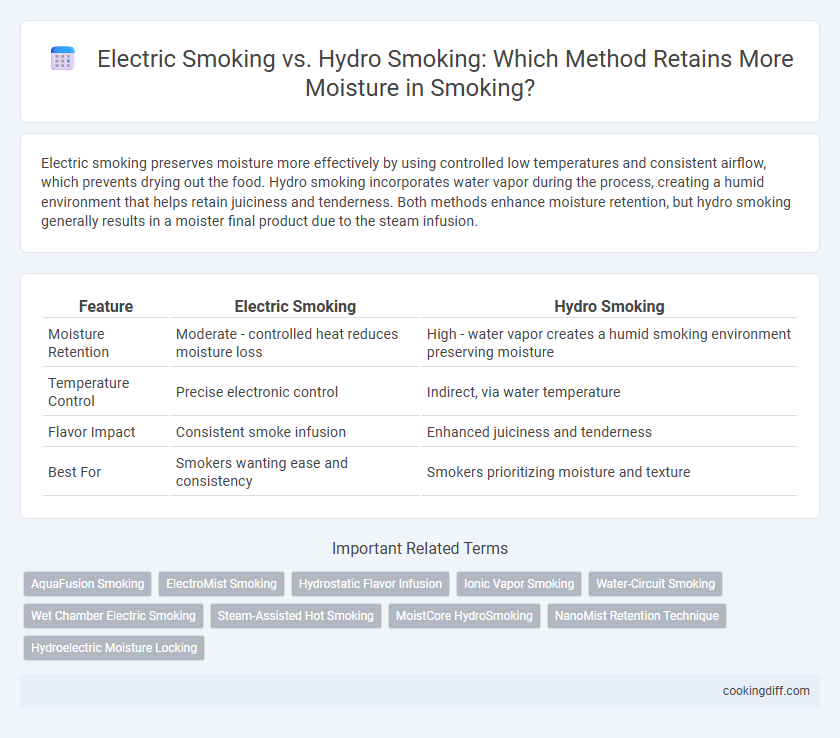 Electric Smoking vs. Hydro Smoking: Which Method Retains More Moisture in Smoking?

Electric smoking preserves moisture more effectively by using controlled low temperatures and consistent airflow, which prevents drying out the food. Hydro smoking incorporates water vapor during the process, creating a humid environment that helps retain juiciness and tenderness. Both methods enhance moisture retention, but hydro smoking generally results in a moister final product due to the steam infusion.

| Feature | Electric Smoking | Hydro Smoking |
|---|---|---|
| Moisture Retention | Moderate - controlled heat reduces moisture loss | High - water vapor creates a humid smoking environment preserving moisture |
| Temperature Control | Precise electronic control | Indirect, via water temperature |
| Flavor Impact | Consistent smoke infusion | Enhanced juiciness and tenderness |
| Best For | Smokers wanting ease and consistency | Smokers prioritizing moisture and texture |

Important Related Terms

AquaFusion Smoking
ElectroMist Smoking
Hydrostatic Flavor Infusion
Ionic Vapor Smoking
Water-Circuit Smoking
Wet Chamber Electric Smoking
Steam-Assisted Hot Smoking
MoistCore HydroSmoking
NanoMist Retention Technique
Hydroelectric Moisture Locking

cookingdiff.com