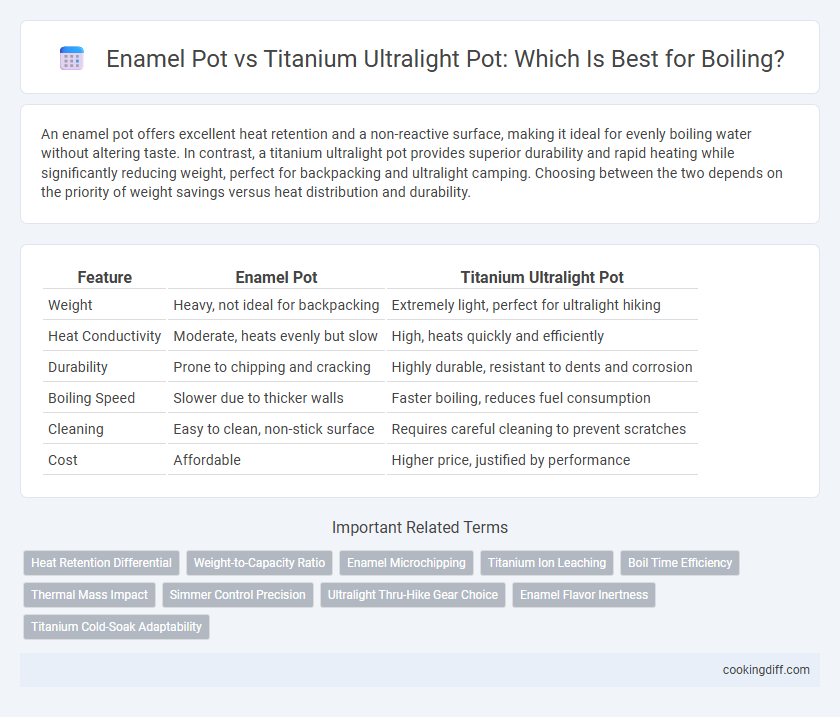 Enamel Pot vs Titanium Ultralight Pot: Which Is Best for Boiling?

An enamel pot offers excellent heat retention and a non-reactive surface, making it ideal for evenly boiling water without altering taste. In contrast, a titanium ultralight pot provides superior durability and rapid heating while significantly reducing weight, perfect for backpacking and ultralight camping. Choosing between the two depends on the priority of weight savings versus heat distribution and durability.

| Feature | Enamel Pot | Titanium Ultralight Pot |
|---|---|---|
| Weight | Heavy, not ideal for backpacking | Extremely light, perfect for ultralight hiking |
| Heat Conductivity | Moderate, heats evenly but slow | High, heats quickly and efficiently |
| Durability | Prone to chipping and cracking | Highly durable, resistant to dents and corrosion |
| Boiling Speed | Slower due to thicker walls | Faster boiling, reduces fuel consumption |
| Cleaning | Easy to clean, non-stick surface | Requires careful cleaning to prevent scratches |
| Cost | Affordable | Higher price, justified by performance |

Important Related Terms

Heat Retention Differential
Weight-to-Capacity Ratio
Enamel Microchipping
Titanium Ion Leaching
Boil Time Efficiency
Thermal Mass Impact
Simmer Control Precision
Ultralight Thru-Hike Gear Choice
Enamel Flavor Inertness
Titanium Cold-Soak Adaptability

cookingdiff.com