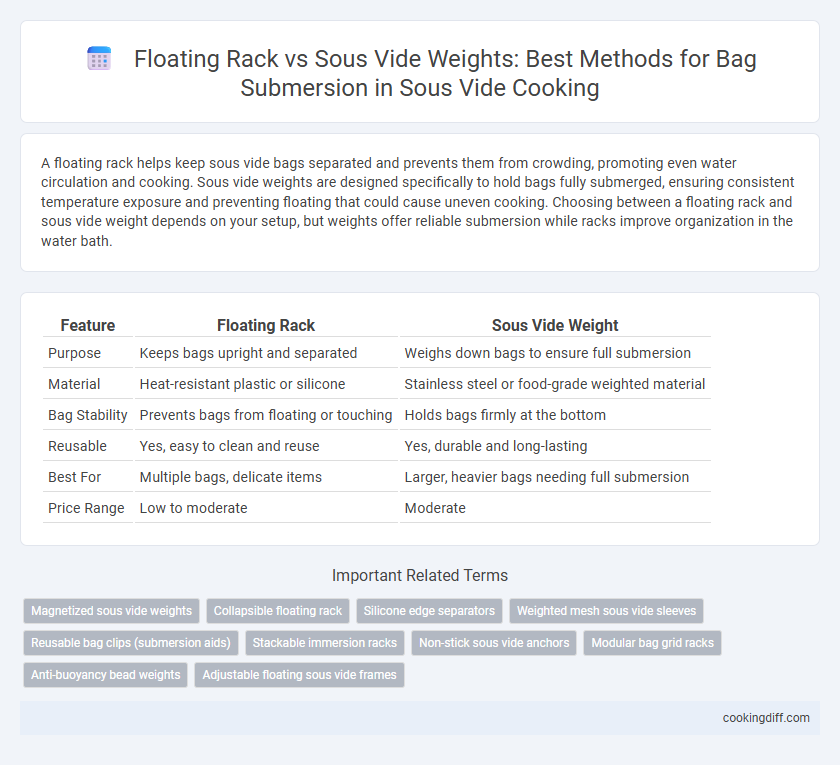 Floating Rack vs Sous Vide Weights: Best Methods for Bag Submersion in Sous Vide Cooking

A floating rack helps keep sous vide bags separated and prevents them from crowding, promoting even water circulation and cooking. Sous vide weights are designed specifically to hold bags fully submerged, ensuring consistent temperature exposure and preventing floating that could cause uneven cooking. Choosing between a floating rack and sous vide weight depends on your setup, but weights offer reliable submersion while racks improve organization in the water bath.

| Feature | Floating Rack | Sous Vide Weight |
|---|---|---|
| Purpose | Keeps bags upright and separated | Weighs down bags to ensure full submersion |
| Material | Heat-resistant plastic or silicone | Stainless steel or food-grade weighted material |
| Bag Stability | Prevents bags from floating or touching | Holds bags firmly at the bottom |
| Reusable | Yes, easy to clean and reuse | Yes, durable and long-lasting |
| Best For | Multiple bags, delicate items | Larger, heavier bags needing full submersion |
| Price Range | Low to moderate | Moderate |

Important Related Terms

Magnetized sous vide weights
Collapsible floating rack
Silicone edge separators
Weighted mesh sous vide sleeves
Reusable bag clips (submersion aids)
Stackable immersion racks
Non-stick sous vide anchors
Modular bag grid racks
Anti-buoyancy bead weights
Adjustable floating sous vide frames

cookingdiff.com