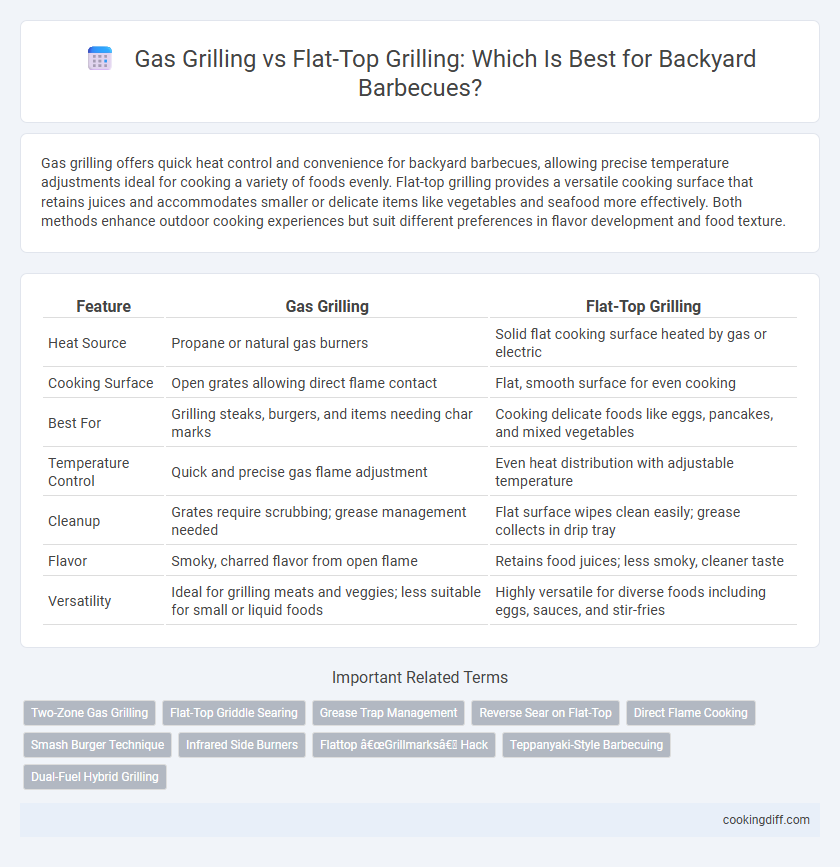 Gas Grilling vs Flat-Top Grilling: Which Is Best for Backyard Barbecues?

Gas grilling offers quick heat control and convenience for backyard barbecues, allowing precise temperature adjustments ideal for cooking a variety of foods evenly. Flat-top grilling provides a versatile cooking surface that retains juices and accommodates smaller or delicate items like vegetables and seafood more effectively. Both methods enhance outdoor cooking experiences but suit different preferences in flavor development and food texture.

| Feature | Gas Grilling | Flat-Top Grilling |
|---|---|---|
| Heat Source | Propane or natural gas burners | Solid flat cooking surface heated by gas or electric |
| Cooking Surface | Open grates allowing direct flame contact | Flat, smooth surface for even cooking |
| Best For | Grilling steaks, burgers, and items needing char marks | Cooking delicate foods like eggs, pancakes, and mixed vegetables |
| Temperature Control | Quick and precise gas flame adjustment | Even heat distribution with adjustable temperature |
| Cleanup | Grates require scrubbing; grease management needed | Flat surface wipes clean easily; grease collects in drip tray |
| Flavor | Smoky, charred flavor from open flame | Retains food juices; less smoky, cleaner taste |
| Versatility | Ideal for grilling meats and veggies; less suitable for small or liquid foods | Highly versatile for diverse foods including eggs, sauces, and stir-fries |

Important Related Terms

Two-Zone Gas Grilling
Flat-Top Griddle Searing
Grease Trap Management
Reverse Sear on Flat-Top
Direct Flame Cooking
Smash Burger Technique
Infrared Side Burners
Flattop â€œGrillmarksâ€ Hack
Teppanyaki-Style Barbecuing
Dual-Fuel Hybrid Grilling

cookingdiff.com