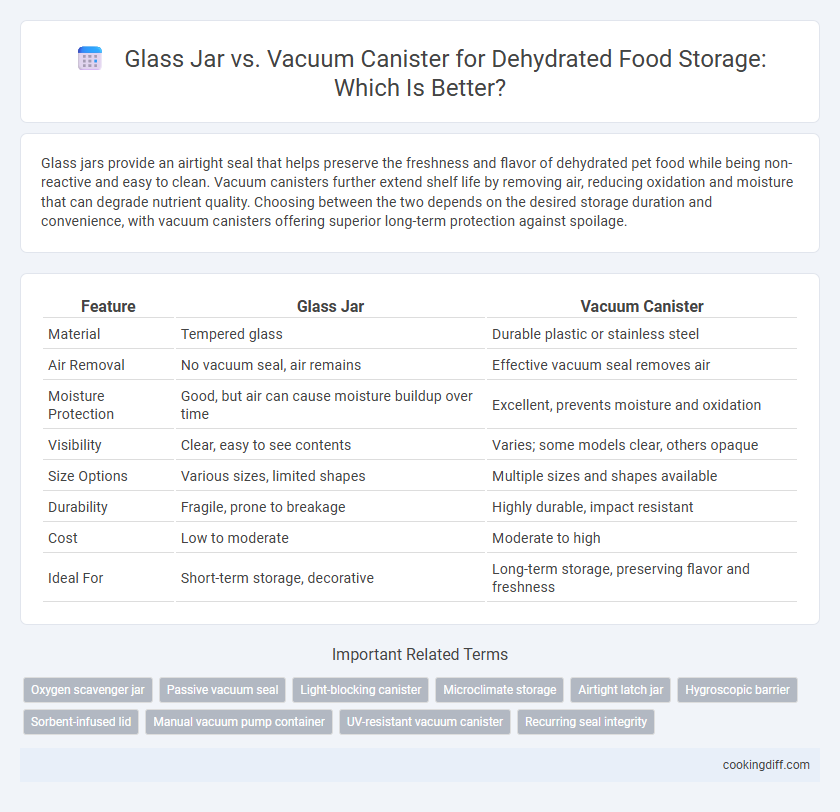 Glass Jar vs. Vacuum Canister for Dehydrated Food Storage: Which Is Better?

Glass jars provide an airtight seal that helps preserve the freshness and flavor of dehydrated pet food while being non-reactive and easy to clean. Vacuum canisters further extend shelf life by removing air, reducing oxidation and moisture that can degrade nutrient quality. Choosing between the two depends on the desired storage duration and convenience, with vacuum canisters offering superior long-term protection against spoilage.

| Feature | Glass Jar | Vacuum Canister |
|---|---|---|
| Material | Tempered glass | Durable plastic or stainless steel |
| Air Removal | No vacuum seal, air remains | Effective vacuum seal removes air |
| Moisture Protection | Good, but air can cause moisture buildup over time | Excellent, prevents moisture and oxidation |
| Visibility | Clear, easy to see contents | Varies; some models clear, others opaque |
| Size Options | Various sizes, limited shapes | Multiple sizes and shapes available |
| Durability | Fragile, prone to breakage | Highly durable, impact resistant |
| Cost | Low to moderate | Moderate to high |
| Ideal For | Short-term storage, decorative | Long-term storage, preserving flavor and freshness |

Important Related Terms

Oxygen scavenger jar
Passive vacuum seal
Light-blocking canister
Microclimate storage
Airtight latch jar
Hygroscopic barrier
Sorbent-infused lid
Manual vacuum pump container
UV-resistant vacuum canister
Recurring seal integrity

cookingdiff.com