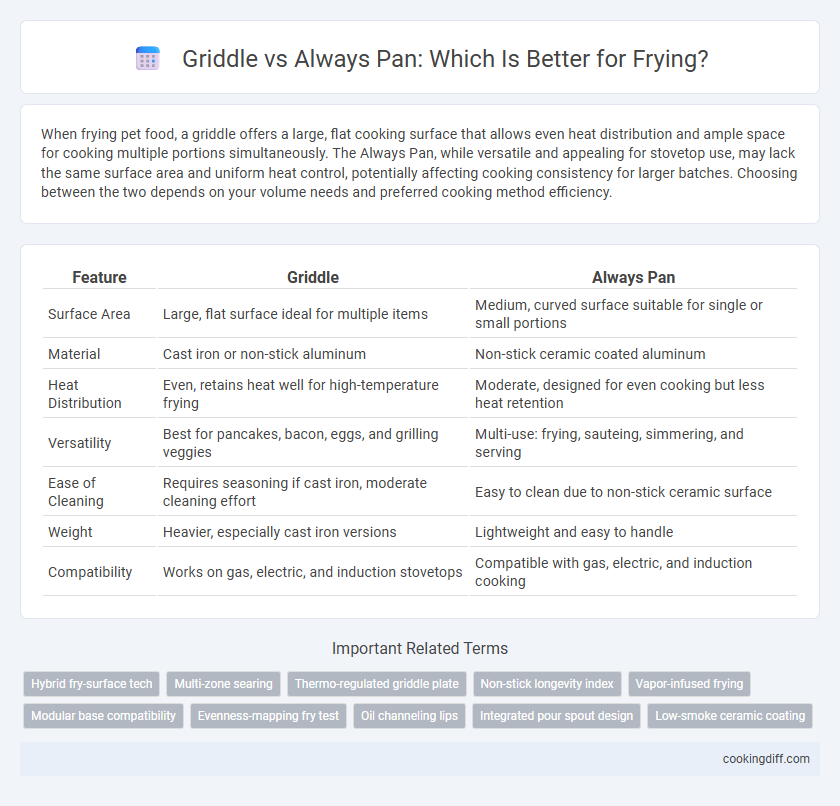 Griddle vs Always Pan: Which Is Better for Frying?

When frying pet food, a griddle offers a large, flat cooking surface that allows even heat distribution and ample space for cooking multiple portions simultaneously. The Always Pan, while versatile and appealing for stovetop use, may lack the same surface area and uniform heat control, potentially affecting cooking consistency for larger batches. Choosing between the two depends on your volume needs and preferred cooking method efficiency.

| Feature | Griddle | Always Pan |
|---|---|---|
| Surface Area | Large, flat surface ideal for multiple items | Medium, curved surface suitable for single or small portions |
| Material | Cast iron or non-stick aluminum | Non-stick ceramic coated aluminum |
| Heat Distribution | Even, retains heat well for high-temperature frying | Moderate, designed for even cooking but less heat retention |
| Versatility | Best for pancakes, bacon, eggs, and grilling veggies | Multi-use: frying, sauteing, simmering, and serving |
| Ease of Cleaning | Requires seasoning if cast iron, moderate cleaning effort | Easy to clean due to non-stick ceramic surface |
| Weight | Heavier, especially cast iron versions | Lightweight and easy to handle |
| Compatibility | Works on gas, electric, and induction stovetops | Compatible with gas, electric, and induction cooking |

Important Related Terms

Hybrid fry-surface tech
Multi-zone searing
Thermo-regulated griddle plate
Non-stick longevity index
Vapor-infused frying
Modular base compatibility
Evenness-mapping fry test
Oil channeling lips
Integrated pour spout design
Low-smoke ceramic coating

cookingdiff.com