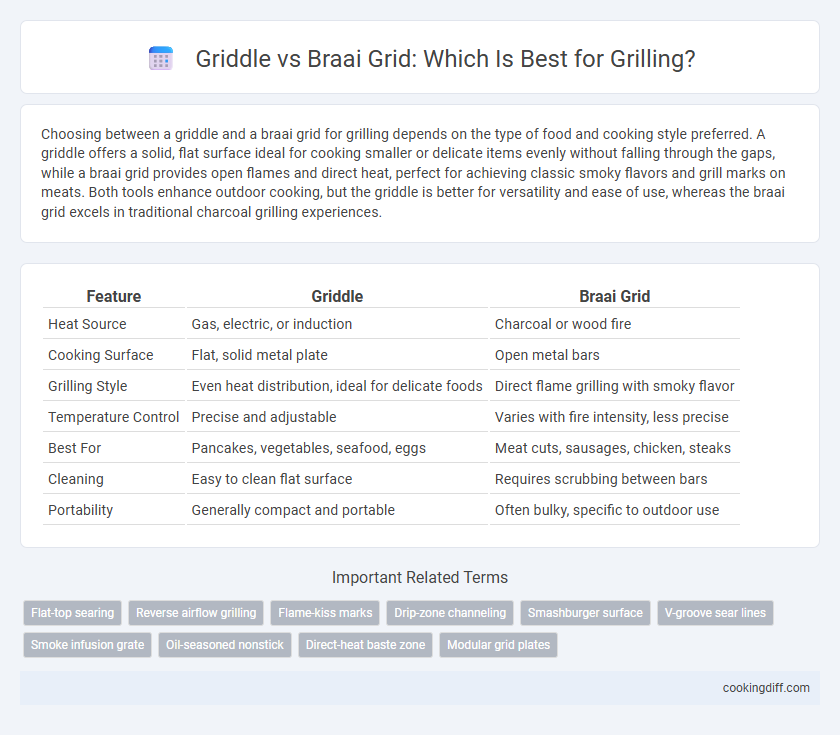 Griddle vs Braai Grid: Which Is Best for Grilling?

Choosing between a griddle and a braai grid for grilling depends on the type of food and cooking style preferred. A griddle offers a solid, flat surface ideal for cooking smaller or delicate items evenly without falling through the gaps, while a braai grid provides open flames and direct heat, perfect for achieving classic smoky flavors and grill marks on meats. Both tools enhance outdoor cooking, but the griddle is better for versatility and ease of use, whereas the braai grid excels in traditional charcoal grilling experiences.

| Feature | Griddle | Braai Grid |
|---|---|---|
| Heat Source | Gas, electric, or induction | Charcoal or wood fire |
| Cooking Surface | Flat, solid metal plate | Open metal bars |
| Grilling Style | Even heat distribution, ideal for delicate foods | Direct flame grilling with smoky flavor |
| Temperature Control | Precise and adjustable | Varies with fire intensity, less precise |
| Best For | Pancakes, vegetables, seafood, eggs | Meat cuts, sausages, chicken, steaks |
| Cleaning | Easy to clean flat surface | Requires scrubbing between bars |
| Portability | Generally compact and portable | Often bulky, specific to outdoor use |

Important Related Terms

Flat-top searing
Reverse airflow grilling
Flame-kiss marks
Drip-zone channeling
Smashburger surface
V-groove sear lines
Smoke infusion grate
Oil-seasoned nonstick
Direct-heat baste zone
Modular grid plates

cookingdiff.com