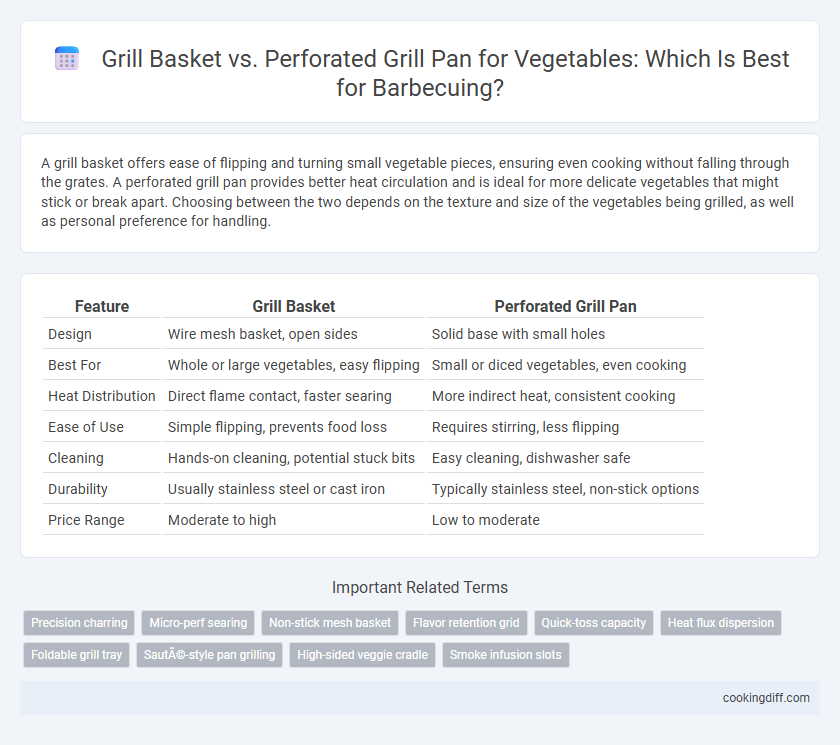 Grill Basket vs. Perforated Grill Pan for Vegetables: Which Is Best for Barbecuing?

A grill basket offers ease of flipping and turning small vegetable pieces, ensuring even cooking without falling through the grates. A perforated grill pan provides better heat circulation and is ideal for more delicate vegetables that might stick or break apart. Choosing between the two depends on the texture and size of the vegetables being grilled, as well as personal preference for handling.

| Feature | Grill Basket | Perforated Grill Pan |
|---|---|---|
| Design | Wire mesh basket, open sides | Solid base with small holes |
| Best For | Whole or large vegetables, easy flipping | Small or diced vegetables, even cooking |
| Heat Distribution | Direct flame contact, faster searing | More indirect heat, consistent cooking |
| Ease of Use | Simple flipping, prevents food loss | Requires stirring, less flipping |
| Cleaning | Hands-on cleaning, potential stuck bits | Easy cleaning, dishwasher safe |
| Durability | Usually stainless steel or cast iron | Typically stainless steel, non-stick options |
| Price Range | Moderate to high | Low to moderate |

Important Related Terms

Precision charring
Micro-perf searing
Non-stick mesh basket
Flavor retention grid
Quick-toss capacity
Heat flux dispersion
Foldable grill tray
SautÃ©-style pan grilling
High-sided veggie cradle
Smoke infusion slots

cookingdiff.com