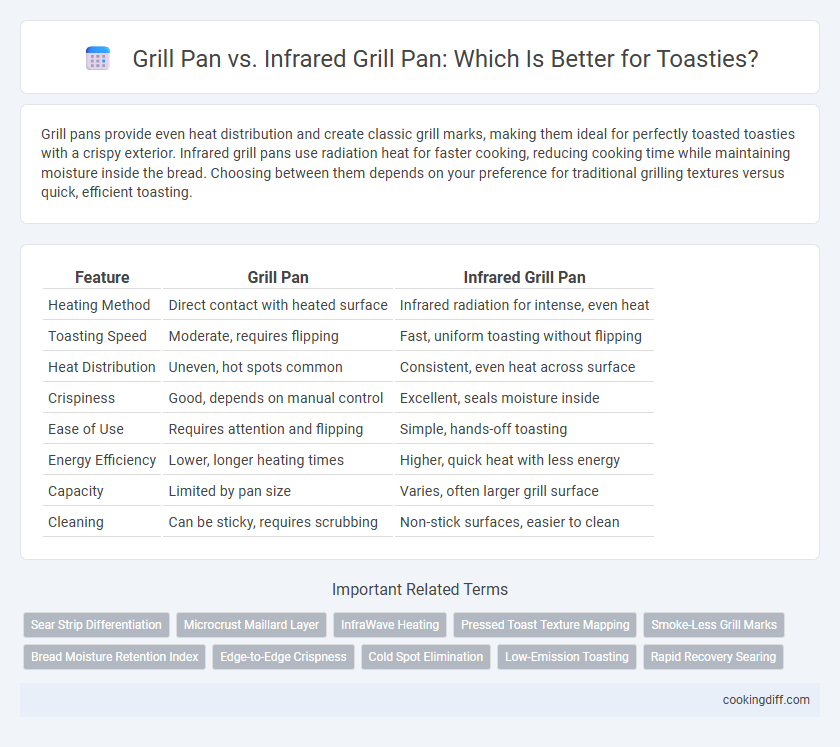 Grill Pan vs. Infrared Grill Pan: Which Is Better for Toasties?

Grill pans provide even heat distribution and create classic grill marks, making them ideal for perfectly toasted toasties with a crispy exterior. Infrared grill pans use radiation heat for faster cooking, reducing cooking time while maintaining moisture inside the bread. Choosing between them depends on your preference for traditional grilling textures versus quick, efficient toasting.

| Feature | Grill Pan | Infrared Grill Pan |
|---|---|---|
| Heating Method | Direct contact with heated surface | Infrared radiation for intense, even heat |
| Toasting Speed | Moderate, requires flipping | Fast, uniform toasting without flipping |
| Heat Distribution | Uneven, hot spots common | Consistent, even heat across surface |
| Crispiness | Good, depends on manual control | Excellent, seals moisture inside |
| Ease of Use | Requires attention and flipping | Simple, hands-off toasting |
| Energy Efficiency | Lower, longer heating times | Higher, quick heat with less energy |
| Capacity | Limited by pan size | Varies, often larger grill surface |
| Cleaning | Can be sticky, requires scrubbing | Non-stick surfaces, easier to clean |

Important Related Terms

Sear Strip Differentiation
Microcrust Maillard Layer
InfraWave Heating
Pressed Toast Texture Mapping
Smoke-Less Grill Marks
Bread Moisture Retention Index
Edge-to-Edge Crispness
Cold Spot Elimination
Low-Emission Toasting
Rapid Recovery Searing

cookingdiff.com