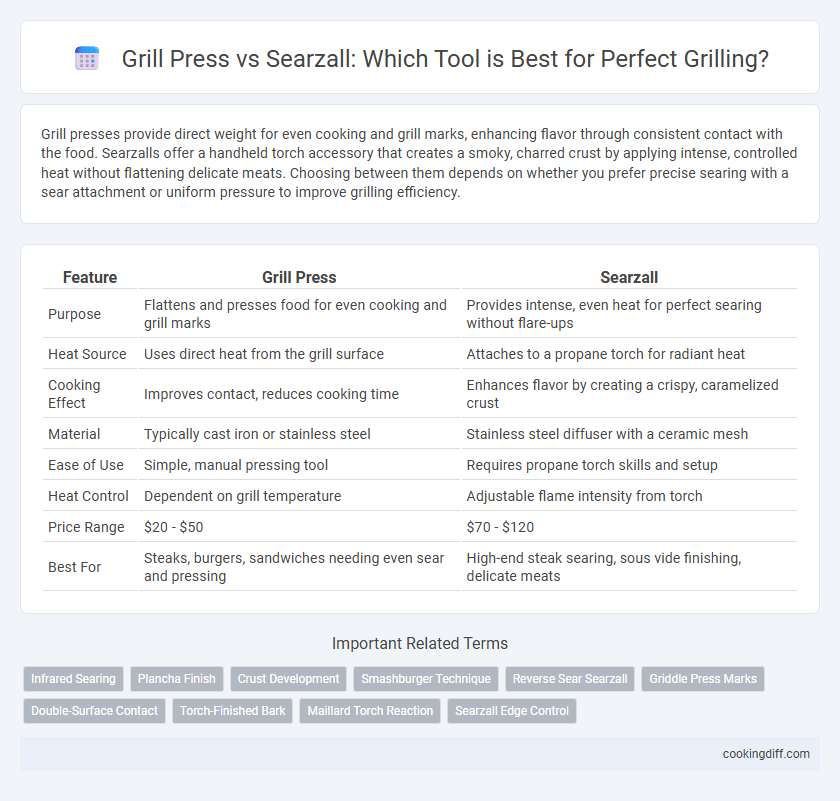 Grill Press vs Searzall: Which Tool is Best for Perfect Grilling?

Grill presses provide direct weight for even cooking and grill marks, enhancing flavor through consistent contact with the food. Searzalls offer a handheld torch accessory that creates a smoky, charred crust by applying intense, controlled heat without flattening delicate meats. Choosing between them depends on whether you prefer precise searing with a sear attachment or uniform pressure to improve grilling efficiency.

| Feature | Grill Press | Searzall |
|---|---|---|
| Purpose | Flattens and presses food for even cooking and grill marks | Provides intense, even heat for perfect searing without flare-ups |
| Heat Source | Uses direct heat from the grill surface | Attaches to a propane torch for radiant heat |
| Cooking Effect | Improves contact, reduces cooking time | Enhances flavor by creating a crispy, caramelized crust |
| Material | Typically cast iron or stainless steel | Stainless steel diffuser with a ceramic mesh |
| Ease of Use | Simple, manual pressing tool | Requires propane torch skills and setup |
| Heat Control | Dependent on grill temperature | Adjustable flame intensity from torch |
| Price Range | \$20 - \$50 | \$70 - \$120 |
| Best For | Steaks, burgers, sandwiches needing even sear and pressing | High-end steak searing, sous vide finishing, delicate meats |

Important Related Terms

Infrared Searing
Plancha Finish
Crust Development
Smashburger Technique
Reverse Sear Searzall
Griddle Press Marks
Double-Surface Contact
Torch-Finished Bark
Maillard Torch Reaction
Searzall Edge Control

cookingdiff.com