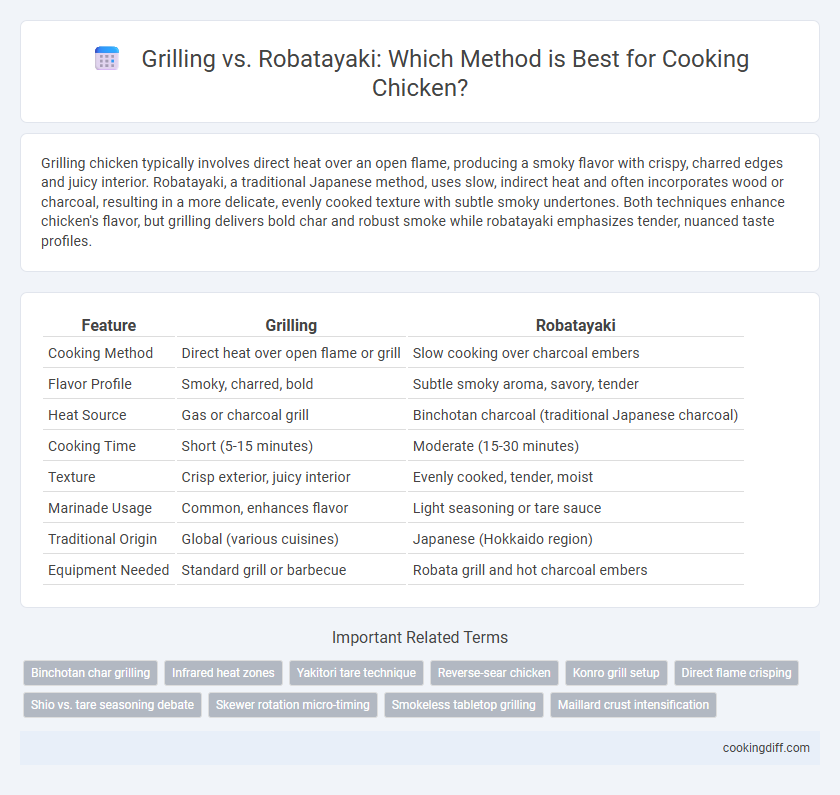 Grilling vs. Robatayaki: Which Method is Best for Cooking Chicken?

Grilling chicken typically involves direct heat over an open flame, producing a smoky flavor with crispy, charred edges and juicy interior. Robatayaki, a traditional Japanese method, uses slow, indirect heat and often incorporates wood or charcoal, resulting in a more delicate, evenly cooked texture with subtle smoky undertones. Both techniques enhance chicken's flavor, but grilling delivers bold char and robust smoke while robatayaki emphasizes tender, nuanced taste profiles.

| Feature | Grilling | Robatayaki |
|---|---|---|
| Cooking Method | Direct heat over open flame or grill | Slow cooking over charcoal embers |
| Flavor Profile | Smoky, charred, bold | Subtle smoky aroma, savory, tender |
| Heat Source | Gas or charcoal grill | Binchotan charcoal (traditional Japanese charcoal) |
| Cooking Time | Short (5-15 minutes) | Moderate (15-30 minutes) |
| Texture | Crisp exterior, juicy interior | Evenly cooked, tender, moist |
| Marinade Usage | Common, enhances flavor | Light seasoning or tare sauce |
| Traditional Origin | Global (various cuisines) | Japanese (Hokkaido region) |
| Equipment Needed | Standard grill or barbecue | Robata grill and hot charcoal embers |

Important Related Terms

Binchotan char grilling
Infrared heat zones
Yakitori tare technique
Reverse-sear chicken
Konro grill setup
Direct flame crisping
Shio vs. tare seasoning debate
Skewer rotation micro-timing
Smokeless tabletop grilling
Maillard crust intensification

cookingdiff.com