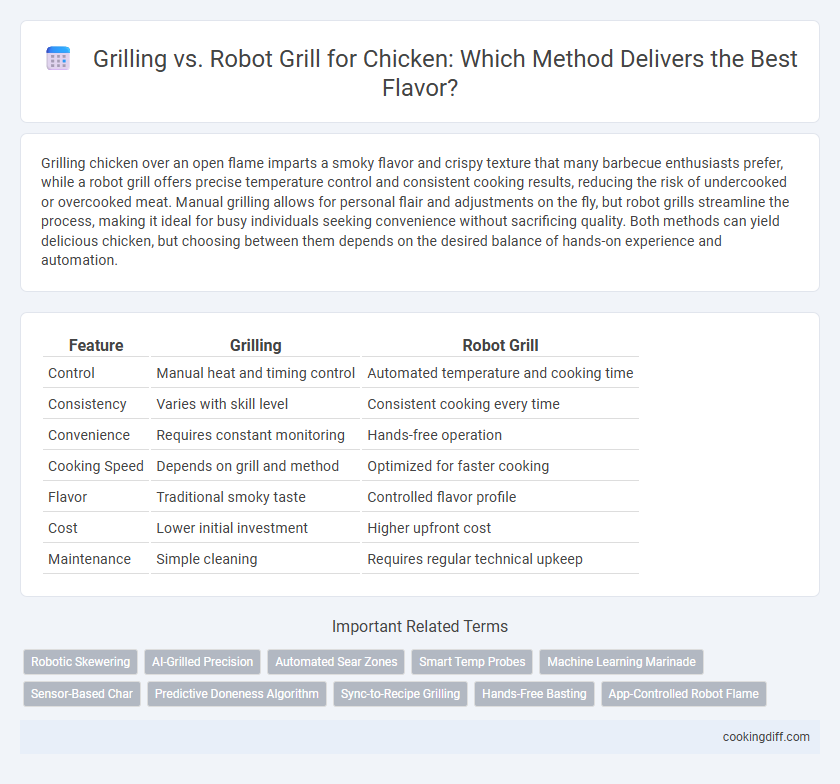 Grilling vs. Robot Grill for Chicken: Which Method Delivers the Best Flavor?

Grilling chicken over an open flame imparts a smoky flavor and crispy texture that many barbecue enthusiasts prefer, while a robot grill offers precise temperature control and consistent cooking results, reducing the risk of undercooked or overcooked meat. Manual grilling allows for personal flair and adjustments on the fly, but robot grills streamline the process, making it ideal for busy individuals seeking convenience without sacrificing quality. Both methods can yield delicious chicken, but choosing between them depends on the desired balance of hands-on experience and automation.

| Feature | Grilling | Robot Grill |
|---|---|---|
| Control | Manual heat and timing control | Automated temperature and cooking time |
| Consistency | Varies with skill level | Consistent cooking every time |
| Convenience | Requires constant monitoring | Hands-free operation |
| Cooking Speed | Depends on grill and method | Optimized for faster cooking |
| Flavor | Traditional smoky taste | Controlled flavor profile |
| Cost | Lower initial investment | Higher upfront cost |
| Maintenance | Simple cleaning | Requires regular technical upkeep |

Important Related Terms

Robotic Skewering
AI-Grilled Precision
Automated Sear Zones
Smart Temp Probes
Machine Learning Marinade
Sensor-Based Char
Predictive Doneness Algorithm
Sync-to-Recipe Grilling
Hands-Free Basting
App-Controlled Robot Flame

cookingdiff.com