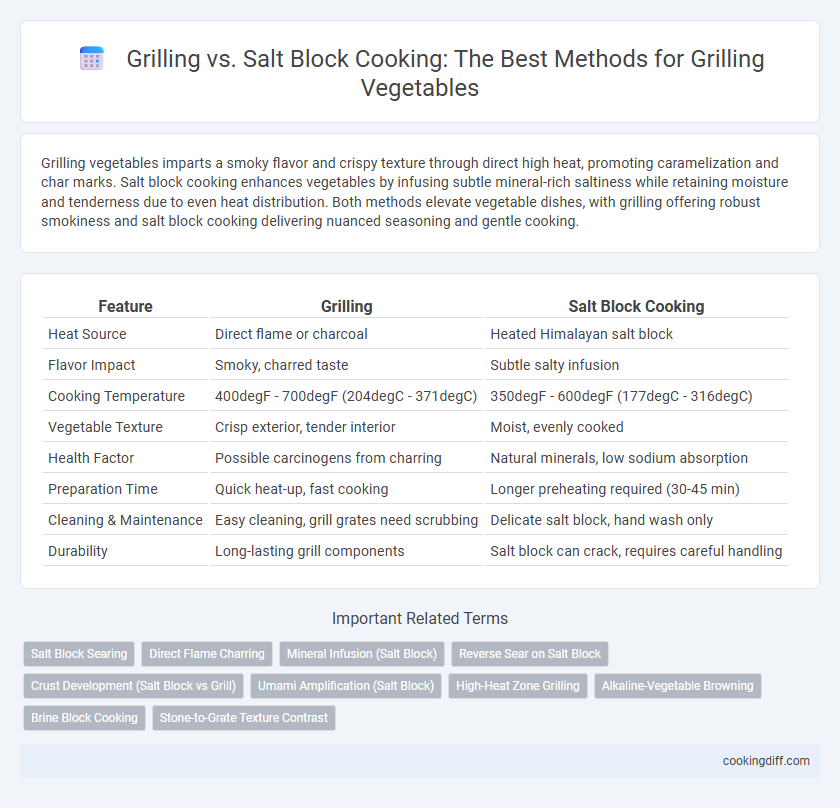 Grilling vs. Salt Block Cooking: The Best Methods for Grilling Vegetables

Grilling vegetables imparts a smoky flavor and crispy texture through direct high heat, promoting caramelization and char marks. Salt block cooking enhances vegetables by infusing subtle mineral-rich saltiness while retaining moisture and tenderness due to even heat distribution. Both methods elevate vegetable dishes, with grilling offering robust smokiness and salt block cooking delivering nuanced seasoning and gentle cooking.

| Feature | Grilling | Salt Block Cooking |
|---|---|---|
| Heat Source | Direct flame or charcoal | Heated Himalayan salt block |
| Flavor Impact | Smoky, charred taste | Subtle salty infusion |
| Cooking Temperature | 400degF - 700degF (204degC - 371degC) | 350degF - 600degF (177degC - 316degC) |
| Vegetable Texture | Crisp exterior, tender interior | Moist, evenly cooked |
| Health Factor | Possible carcinogens from charring | Natural minerals, low sodium absorption |
| Preparation Time | Quick heat-up, fast cooking | Longer preheating required (30-45 min) |
| Cleaning & Maintenance | Easy cleaning, grill grates need scrubbing | Delicate salt block, hand wash only |
| Durability | Long-lasting grill components | Salt block can crack, requires careful handling |

Important Related Terms

Salt Block Searing
Direct Flame Charring
Mineral Infusion (Salt Block)
Reverse Sear on Salt Block
Crust Development (Salt Block vs Grill)
Umami Amplification (Salt Block)
High-Heat Zone Grilling
Alkaline-Vegetable Browning
Brine Block Cooking
Stone-to-Grate Texture Contrast

cookingdiff.com