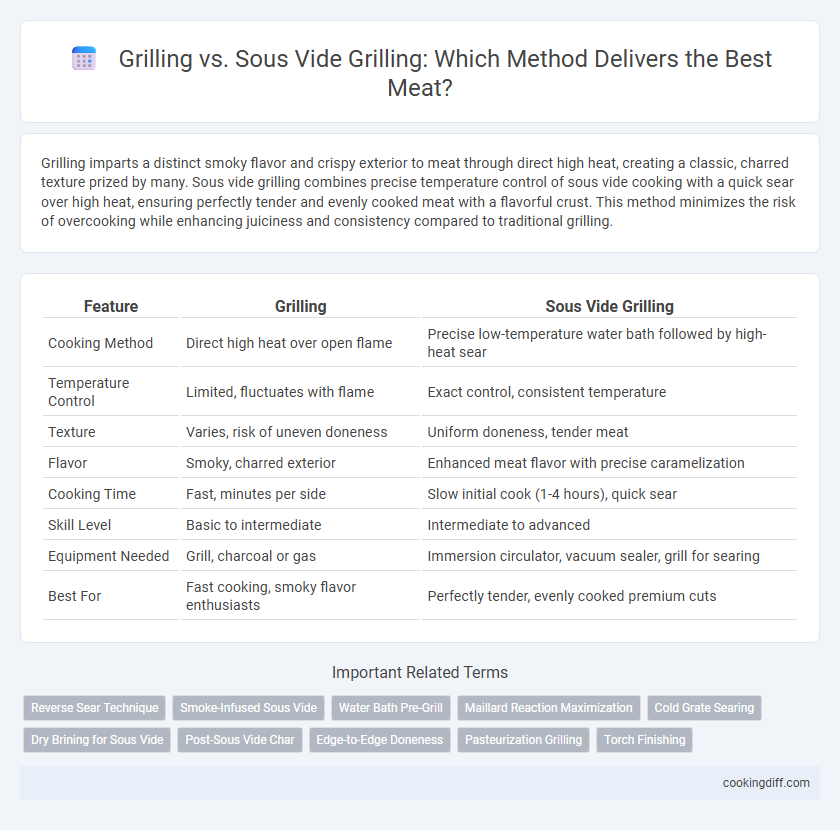 Grilling vs. Sous Vide Grilling: Which Method Delivers the Best Meat?

Grilling imparts a distinct smoky flavor and crispy exterior to meat through direct high heat, creating a classic, charred texture prized by many. Sous vide grilling combines precise temperature control of sous vide cooking with a quick sear over high heat, ensuring perfectly tender and evenly cooked meat with a flavorful crust. This method minimizes the risk of overcooking while enhancing juiciness and consistency compared to traditional grilling.

| Feature | Grilling | Sous Vide Grilling |
|---|---|---|
| Cooking Method | Direct high heat over open flame | Precise low-temperature water bath followed by high-heat sear |
| Temperature Control | Limited, fluctuates with flame | Exact control, consistent temperature |
| Texture | Varies, risk of uneven doneness | Uniform doneness, tender meat |
| Flavor | Smoky, charred exterior | Enhanced meat flavor with precise caramelization |
| Cooking Time | Fast, minutes per side | Slow initial cook (1-4 hours), quick sear |
| Skill Level | Basic to intermediate | Intermediate to advanced |
| Equipment Needed | Grill, charcoal or gas | Immersion circulator, vacuum sealer, grill for searing |
| Best For | Fast cooking, smoky flavor enthusiasts | Perfectly tender, evenly cooked premium cuts |

Important Related Terms

Reverse Sear Technique
Smoke-Infused Sous Vide
Water Bath Pre-Grill
Maillard Reaction Maximization
Cold Grate Searing
Dry Brining for Sous Vide
Post-Sous Vide Char
Edge-to-Edge Doneness
Pasteurization Grilling
Torch Finishing

cookingdiff.com