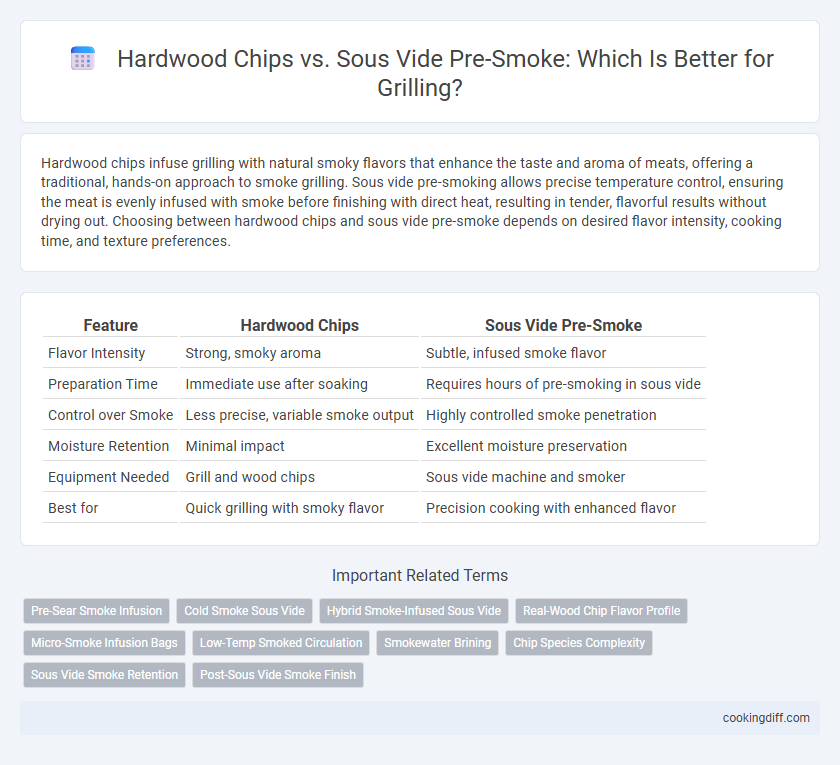 Hardwood Chips vs. Sous Vide Pre-Smoke: Which Is Better for Grilling?

Hardwood chips infuse grilling with natural smoky flavors that enhance the taste and aroma of meats, offering a traditional, hands-on approach to smoke grilling. Sous vide pre-smoking allows precise temperature control, ensuring the meat is evenly infused with smoke before finishing with direct heat, resulting in tender, flavorful results without drying out. Choosing between hardwood chips and sous vide pre-smoke depends on desired flavor intensity, cooking time, and texture preferences.

| Feature | Hardwood Chips | Sous Vide Pre-Smoke |
|---|---|---|
| Flavor Intensity | Strong, smoky aroma | Subtle, infused smoke flavor |
| Preparation Time | Immediate use after soaking | Requires hours of pre-smoking in sous vide |
| Control over Smoke | Less precise, variable smoke output | Highly controlled smoke penetration |
| Moisture Retention | Minimal impact | Excellent moisture preservation |
| Equipment Needed | Grill and wood chips | Sous vide machine and smoker |
| Best for | Quick grilling with smoky flavor | Precision cooking with enhanced flavor |

Important Related Terms

Pre-Sear Smoke Infusion
Cold Smoke Sous Vide
Hybrid Smoke-Infused Sous Vide
Real-Wood Chip Flavor Profile
Micro-Smoke Infusion Bags
Low-Temp Smoked Circulation
Smokewater Brining
Chip Species Complexity
Sous Vide Smoke Retention
Post-Sous Vide Smoke Finish

cookingdiff.com