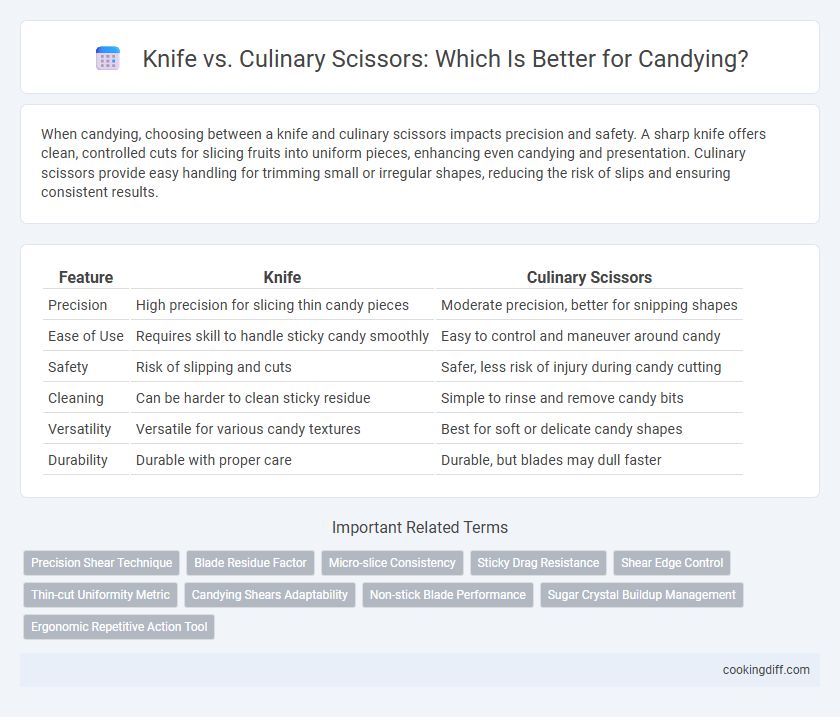 Knife vs. Culinary Scissors: Which Is Better for Candying?

When candying, choosing between a knife and culinary scissors impacts precision and safety. A sharp knife offers clean, controlled cuts for slicing fruits into uniform pieces, enhancing even candying and presentation. Culinary scissors provide easy handling for trimming small or irregular shapes, reducing the risk of slips and ensuring consistent results.

| Feature | Knife | Culinary Scissors |
|---|---|---|
| Precision | High precision for slicing thin candy pieces | Moderate precision, better for snipping shapes |
| Ease of Use | Requires skill to handle sticky candy smoothly | Easy to control and maneuver around candy |
| Safety | Risk of slipping and cuts | Safer, less risk of injury during candy cutting |
| Cleaning | Can be harder to clean sticky residue | Simple to rinse and remove candy bits |
| Versatility | Versatile for various candy textures | Best for soft or delicate candy shapes |
| Durability | Durable with proper care | Durable, but blades may dull faster |

Important Related Terms

Precision Shear Technique
Blade Residue Factor
Micro-slice Consistency
Sticky Drag Resistance
Shear Edge Control
Thin-cut Uniformity Metric
Candying Shears Adaptability
Non-stick Blade Performance
Sugar Crystal Buildup Management
Ergonomic Repetitive Action Tool

cookingdiff.com