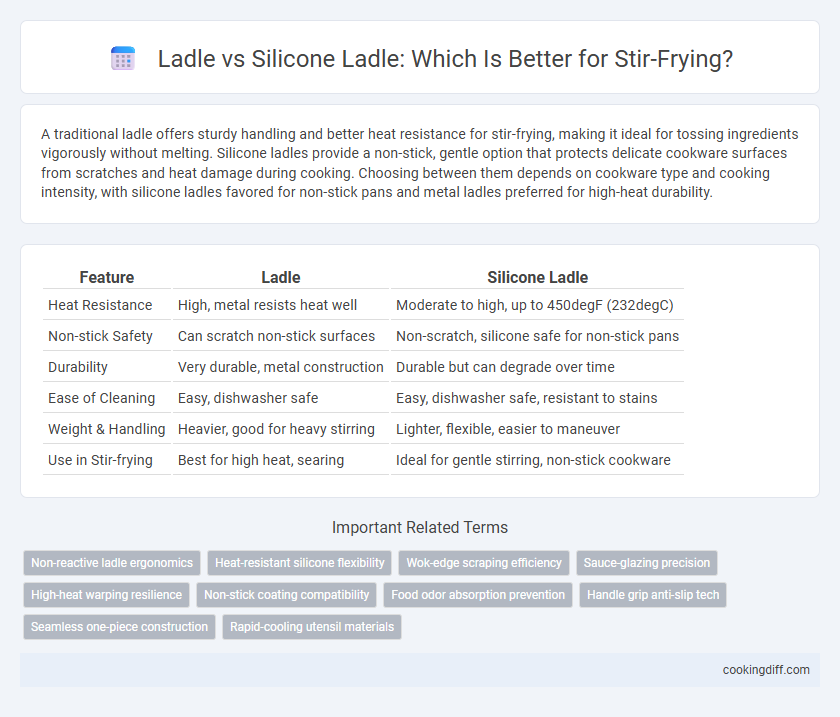 Ladle vs Silicone Ladle: Which Is Better for Stir-Frying?

A traditional ladle offers sturdy handling and better heat resistance for stir-frying, making it ideal for tossing ingredients vigorously without melting. Silicone ladles provide a non-stick, gentle option that protects delicate cookware surfaces from scratches and heat damage during cooking. Choosing between them depends on cookware type and cooking intensity, with silicone ladles favored for non-stick pans and metal ladles preferred for high-heat durability.

| Feature | Ladle | Silicone Ladle |
|---|---|---|
| Heat Resistance | High, metal resists heat well | Moderate to high, up to 450degF (232degC) |
| Non-stick Safety | Can scratch non-stick surfaces | Non-scratch, silicone safe for non-stick pans |
| Durability | Very durable, metal construction | Durable but can degrade over time |
| Ease of Cleaning | Easy, dishwasher safe | Easy, dishwasher safe, resistant to stains |
| Weight & Handling | Heavier, good for heavy stirring | Lighter, flexible, easier to maneuver |
| Use in Stir-frying | Best for high heat, searing | Ideal for gentle stirring, non-stick cookware |

Important Related Terms

Non-reactive ladle ergonomics
Heat-resistant silicone flexibility
Wok-edge scraping efficiency
Sauce-glazing precision
High-heat warping resilience
Non-stick coating compatibility
Food odor absorption prevention
Handle grip anti-slip tech
Seamless one-piece construction
Rapid-cooling utensil materials

cookingdiff.com