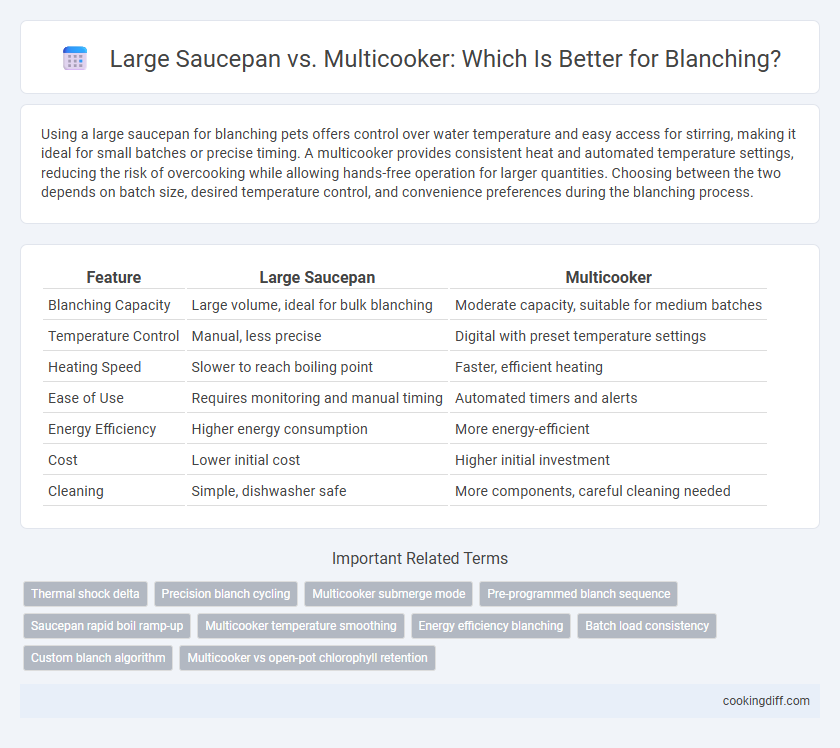 Large Saucepan vs. Multicooker: Which Is Better for Blanching?

Using a large saucepan for blanching pets offers control over water temperature and easy access for stirring, making it ideal for small batches or precise timing. A multicooker provides consistent heat and automated temperature settings, reducing the risk of overcooking while allowing hands-free operation for larger quantities. Choosing between the two depends on batch size, desired temperature control, and convenience preferences during the blanching process.

| Feature | Large Saucepan | Multicooker |
|---|---|---|
| Blanching Capacity | Large volume, ideal for bulk blanching | Moderate capacity, suitable for medium batches |
| Temperature Control | Manual, less precise | Digital with preset temperature settings |
| Heating Speed | Slower to reach boiling point | Faster, efficient heating |
| Ease of Use | Requires monitoring and manual timing | Automated timers and alerts |
| Energy Efficiency | Higher energy consumption | More energy-efficient |
| Cost | Lower initial cost | Higher initial investment |
| Cleaning | Simple, dishwasher safe | More components, careful cleaning needed |

Important Related Terms

Thermal shock delta
Precision blanch cycling
Multicooker submerge mode
Pre-programmed blanch sequence
Saucepan rapid boil ramp-up
Multicooker temperature smoothing
Energy efficiency blanching
Batch load consistency
Custom blanch algorithm
Multicooker vs open-pot chlorophyll retention

cookingdiff.com