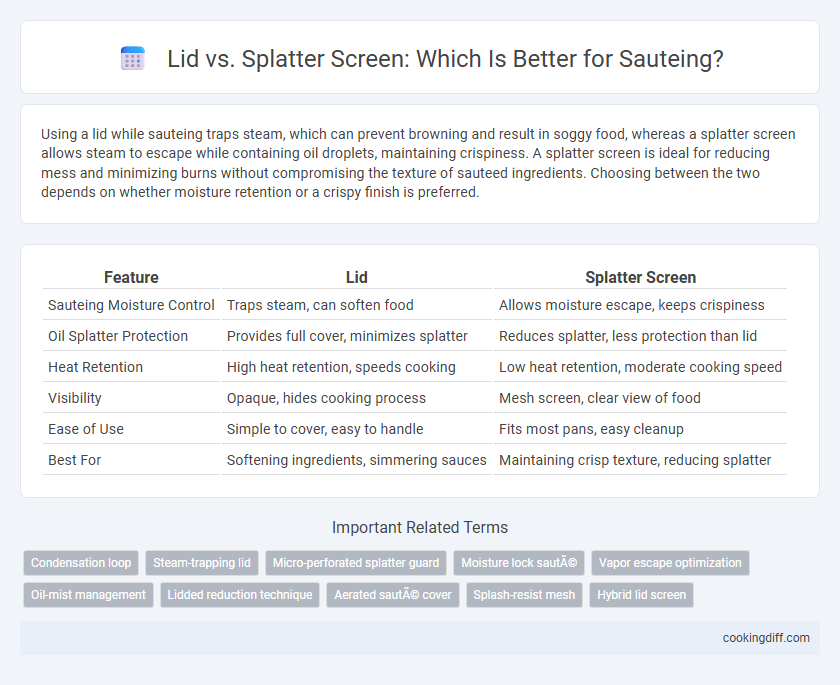 Lid vs. Splatter Screen: Which Is Better for Sauteing?

Using a lid while sauteing traps steam, which can prevent browning and result in soggy food, whereas a splatter screen allows steam to escape while containing oil droplets, maintaining crispiness. A splatter screen is ideal for reducing mess and minimizing burns without compromising the texture of sauteed ingredients. Choosing between the two depends on whether moisture retention or a crispy finish is preferred.

| Feature | Lid | Splatter Screen |
|---|---|---|
| Sauteing Moisture Control | Traps steam, can soften food | Allows moisture escape, keeps crispiness |
| Oil Splatter Protection | Provides full cover, minimizes splatter | Reduces splatter, less protection than lid |
| Heat Retention | High heat retention, speeds cooking | Low heat retention, moderate cooking speed |
| Visibility | Opaque, hides cooking process | Mesh screen, clear view of food |
| Ease of Use | Simple to cover, easy to handle | Fits most pans, easy cleanup |
| Best For | Softening ingredients, simmering sauces | Maintaining crisp texture, reducing splatter |

Important Related Terms

Condensation loop
Steam-trapping lid
Micro-perforated splatter guard
Moisture lock sautÃ©
Vapor escape optimization
Oil-mist management
Lidded reduction technique
Aerated sautÃ© cover
Splash-resist mesh
Hybrid lid screen

cookingdiff.com