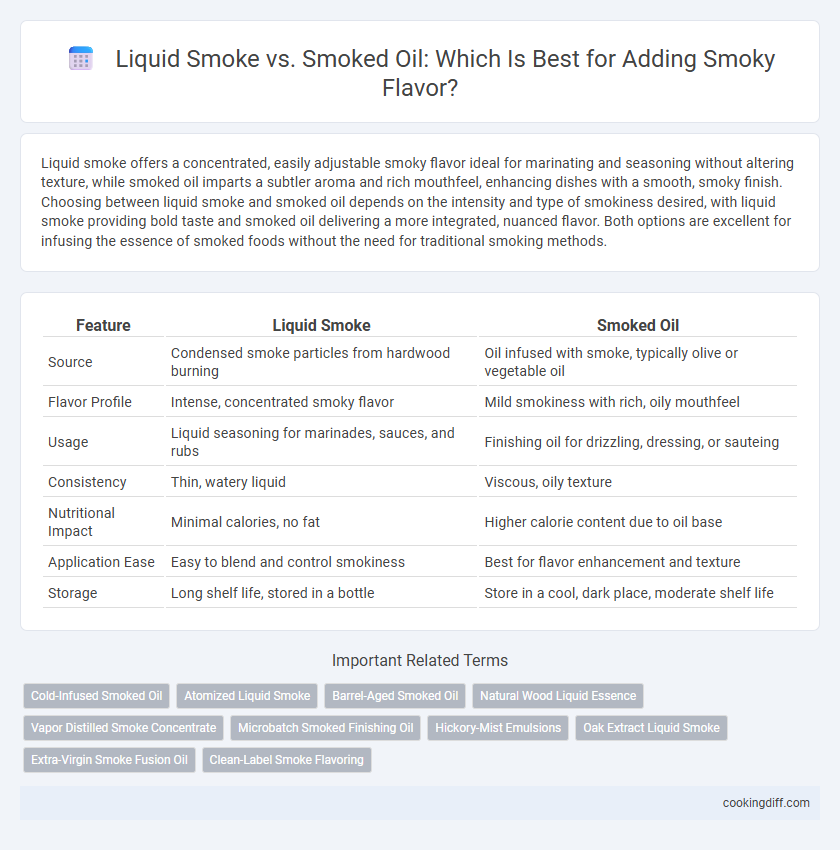 Liquid Smoke vs. Smoked Oil: Which Is Best for Adding Smoky Flavor?

Liquid smoke offers a concentrated, easily adjustable smoky flavor ideal for marinating and seasoning without altering texture, while smoked oil imparts a subtler aroma and rich mouthfeel, enhancing dishes with a smooth, smoky finish. Choosing between liquid smoke and smoked oil depends on the intensity and type of smokiness desired, with liquid smoke providing bold taste and smoked oil delivering a more integrated, nuanced flavor. Both options are excellent for infusing the essence of smoked foods without the need for traditional smoking methods.

| Feature | Liquid Smoke | Smoked Oil |
|---|---|---|
| Source | Condensed smoke particles from hardwood burning | Oil infused with smoke, typically olive or vegetable oil |
| Flavor Profile | Intense, concentrated smoky flavor | Mild smokiness with rich, oily mouthfeel |
| Usage | Liquid seasoning for marinades, sauces, and rubs | Finishing oil for drizzling, dressing, or sauteing |
| Consistency | Thin, watery liquid | Viscous, oily texture |
| Nutritional Impact | Minimal calories, no fat | Higher calorie content due to oil base |
| Application Ease | Easy to blend and control smokiness | Best for flavor enhancement and texture |
| Storage | Long shelf life, stored in a bottle | Store in a cool, dark place, moderate shelf life |

Important Related Terms

Cold-Infused Smoked Oil
Atomized Liquid Smoke
Barrel-Aged Smoked Oil
Natural Wood Liquid Essence
Vapor Distilled Smoke Concentrate
Microbatch Smoked Finishing Oil
Hickory-Mist Emulsions
Oak Extract Liquid Smoke
Extra-Virgin Smoke Fusion Oil
Clean-Label Smoke Flavoring

cookingdiff.com