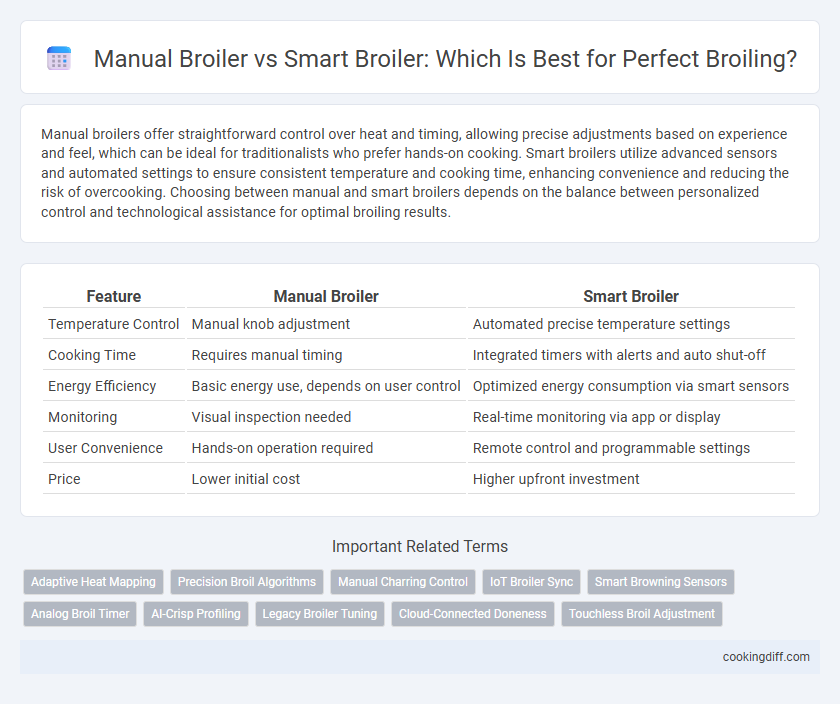 Manual Broiler vs Smart Broiler: Which Is Best for Perfect Broiling?

Manual broilers offer straightforward control over heat and timing, allowing precise adjustments based on experience and feel, which can be ideal for traditionalists who prefer hands-on cooking. Smart broilers utilize advanced sensors and automated settings to ensure consistent temperature and cooking time, enhancing convenience and reducing the risk of overcooking. Choosing between manual and smart broilers depends on the balance between personalized control and technological assistance for optimal broiling results.

| Feature | Manual Broiler | Smart Broiler |
|---|---|---|
| Temperature Control | Manual knob adjustment | Automated precise temperature settings |
| Cooking Time | Requires manual timing | Integrated timers with alerts and auto shut-off |
| Energy Efficiency | Basic energy use, depends on user control | Optimized energy consumption via smart sensors |
| Monitoring | Visual inspection needed | Real-time monitoring via app or display |
| User Convenience | Hands-on operation required | Remote control and programmable settings |
| Price | Lower initial cost | Higher upfront investment |

Important Related Terms

Adaptive Heat Mapping
Precision Broil Algorithms
Manual Charring Control
IoT Broiler Sync
Smart Browning Sensors
Analog Broil Timer
AI-Crisp Profiling
Legacy Broiler Tuning
Cloud-Connected Doneness
Touchless Broil Adjustment

cookingdiff.com