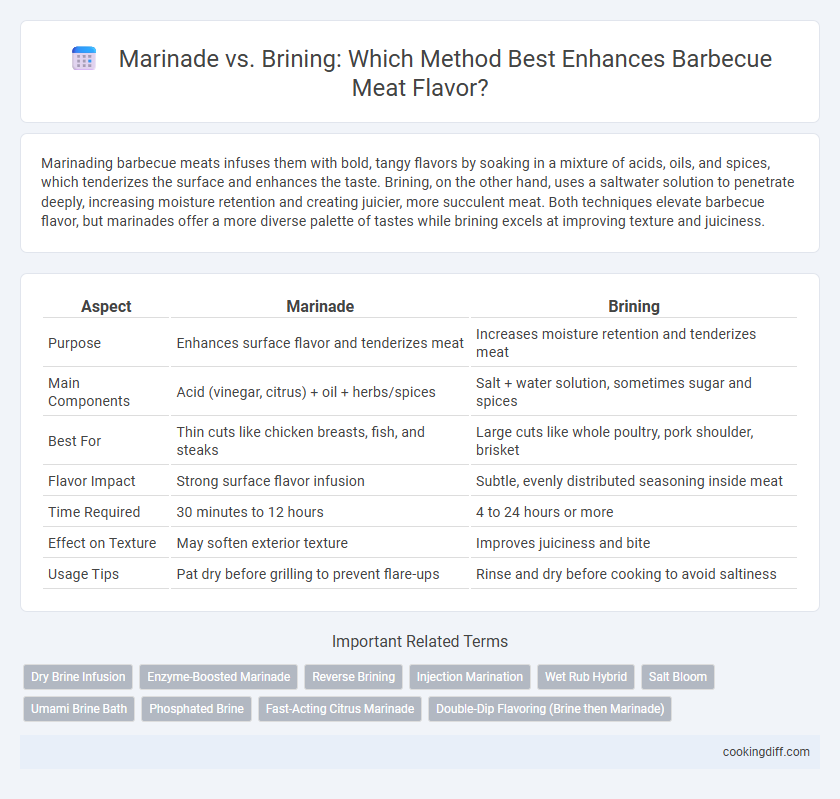 Marinade vs. Brining: Which Method Best Enhances Barbecue Meat Flavor?

Marinading barbecue meats infuses them with bold, tangy flavors by soaking in a mixture of acids, oils, and spices, which tenderizes the surface and enhances the taste. Brining, on the other hand, uses a saltwater solution to penetrate deeply, increasing moisture retention and creating juicier, more succulent meat. Both techniques elevate barbecue flavor, but marinades offer a more diverse palette of tastes while brining excels at improving texture and juiciness.

| Aspect | Marinade | Brining |
|---|---|---|
| Purpose | Enhances surface flavor and tenderizes meat | Increases moisture retention and tenderizes meat |
| Main Components | Acid (vinegar, citrus) + oil + herbs/spices | Salt + water solution, sometimes sugar and spices |
| Best For | Thin cuts like chicken breasts, fish, and steaks | Large cuts like whole poultry, pork shoulder, brisket |
| Flavor Impact | Strong surface flavor infusion | Subtle, evenly distributed seasoning inside meat |
| Time Required | 30 minutes to 12 hours | 4 to 24 hours or more |
| Effect on Texture | May soften exterior texture | Improves juiciness and bite |
| Usage Tips | Pat dry before grilling to prevent flare-ups | Rinse and dry before cooking to avoid saltiness |

Important Related Terms

Dry Brine Infusion
Enzyme-Boosted Marinade
Reverse Brining
Injection Marination
Wet Rub Hybrid
Salt Bloom
Umami Brine Bath
Phosphated Brine
Fast-Acting Citrus Marinade
Double-Dip Flavoring (Brine then Marinade)

cookingdiff.com