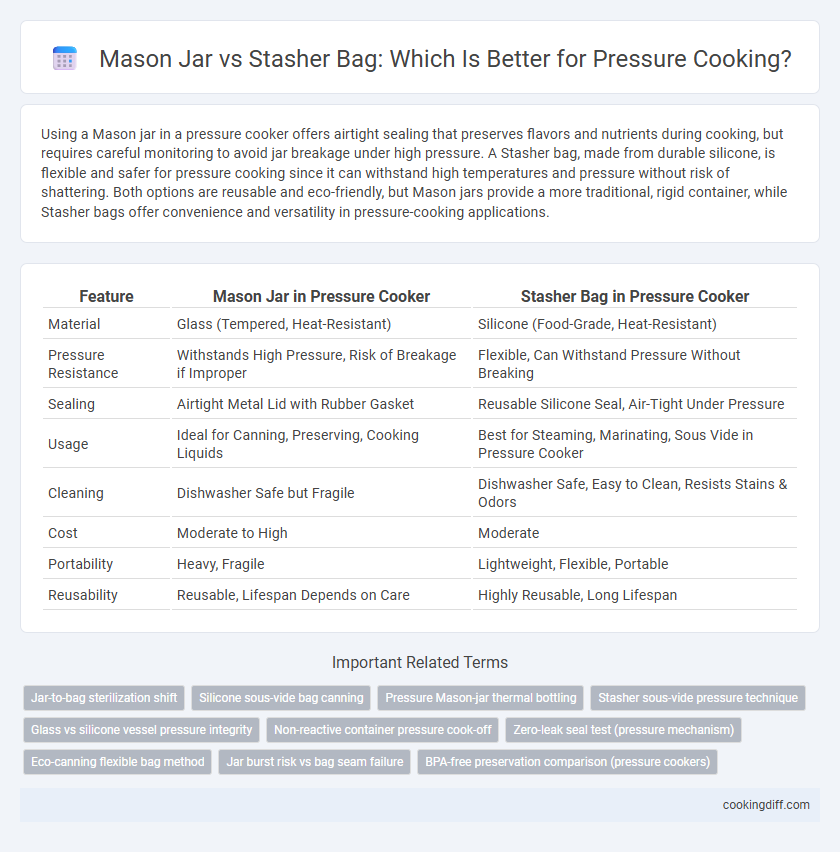 Mason Jar vs Stasher Bag: Which Is Better for Pressure Cooking?

Using a Mason jar in a pressure cooker offers airtight sealing that preserves flavors and nutrients during cooking, but requires careful monitoring to avoid jar breakage under high pressure. A Stasher bag, made from durable silicone, is flexible and safer for pressure cooking since it can withstand high temperatures and pressure without risk of shattering. Both options are reusable and eco-friendly, but Mason jars provide a more traditional, rigid container, while Stasher bags offer convenience and versatility in pressure-cooking applications.

| Feature | Mason Jar in Pressure Cooker | Stasher Bag in Pressure Cooker |
|---|---|---|
| Material | Glass (Tempered, Heat-Resistant) | Silicone (Food-Grade, Heat-Resistant) |
| Pressure Resistance | Withstands High Pressure, Risk of Breakage if Improper | Flexible, Can Withstand Pressure Without Breaking |
| Sealing | Airtight Metal Lid with Rubber Gasket | Reusable Silicone Seal, Air-Tight Under Pressure |
| Usage | Ideal for Canning, Preserving, Cooking Liquids | Best for Steaming, Marinating, Sous Vide in Pressure Cooker |
| Cleaning | Dishwasher Safe but Fragile | Dishwasher Safe, Easy to Clean, Resists Stains & Odors |
| Cost | Moderate to High | Moderate |
| Portability | Heavy, Fragile | Lightweight, Flexible, Portable |
| Reusability | Reusable, Lifespan Depends on Care | Highly Reusable, Long Lifespan |

Important Related Terms

Jar-to-bag sterilization shift
Silicone sous-vide bag canning
Pressure Mason-jar thermal bottling
Stasher sous-vide pressure technique
Glass vs silicone vessel pressure integrity
Non-reactive container pressure cook-off
Zero-leak seal test (pressure mechanism)
Eco-canning flexible bag method
Jar burst risk vs bag seam failure
BPA-free preservation comparison (pressure cookers)

cookingdiff.com