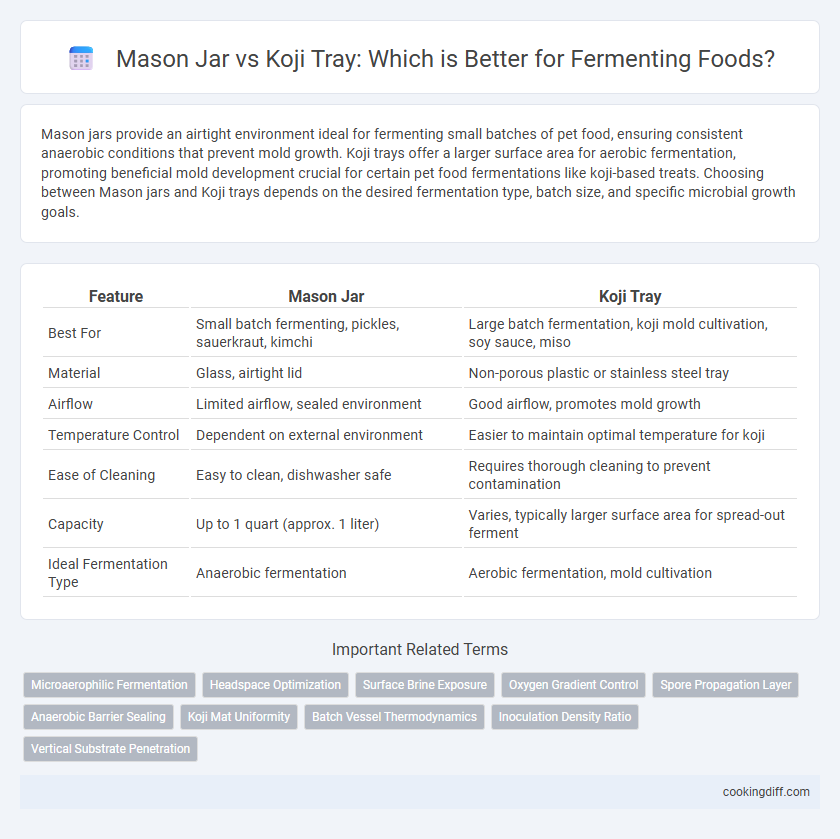 Mason Jar vs Koji Tray: Which is Better for Fermenting Foods?

Mason jars provide an airtight environment ideal for fermenting small batches of pet food, ensuring consistent anaerobic conditions that prevent mold growth. Koji trays offer a larger surface area for aerobic fermentation, promoting beneficial mold development crucial for certain pet food fermentations like koji-based treats. Choosing between Mason jars and Koji trays depends on the desired fermentation type, batch size, and specific microbial growth goals.

| Feature | Mason Jar | Koji Tray |
|---|---|---|
| Best For | Small batch fermenting, pickles, sauerkraut, kimchi | Large batch fermentation, koji mold cultivation, soy sauce, miso |
| Material | Glass, airtight lid | Non-porous plastic or stainless steel tray |
| Airflow | Limited airflow, sealed environment | Good airflow, promotes mold growth |
| Temperature Control | Dependent on external environment | Easier to maintain optimal temperature for koji |
| Ease of Cleaning | Easy to clean, dishwasher safe | Requires thorough cleaning to prevent contamination |
| Capacity | Up to 1 quart (approx. 1 liter) | Varies, typically larger surface area for spread-out ferment |
| Ideal Fermentation Type | Anaerobic fermentation | Aerobic fermentation, mold cultivation |

Important Related Terms

Microaerophilic Fermentation
Headspace Optimization
Surface Brine Exposure
Oxygen Gradient Control
Spore Propagation Layer
Anaerobic Barrier Sealing
Koji Mat Uniformity
Batch Vessel Thermodynamics
Inoculation Density Ratio
Vertical Substrate Penetration

cookingdiff.com